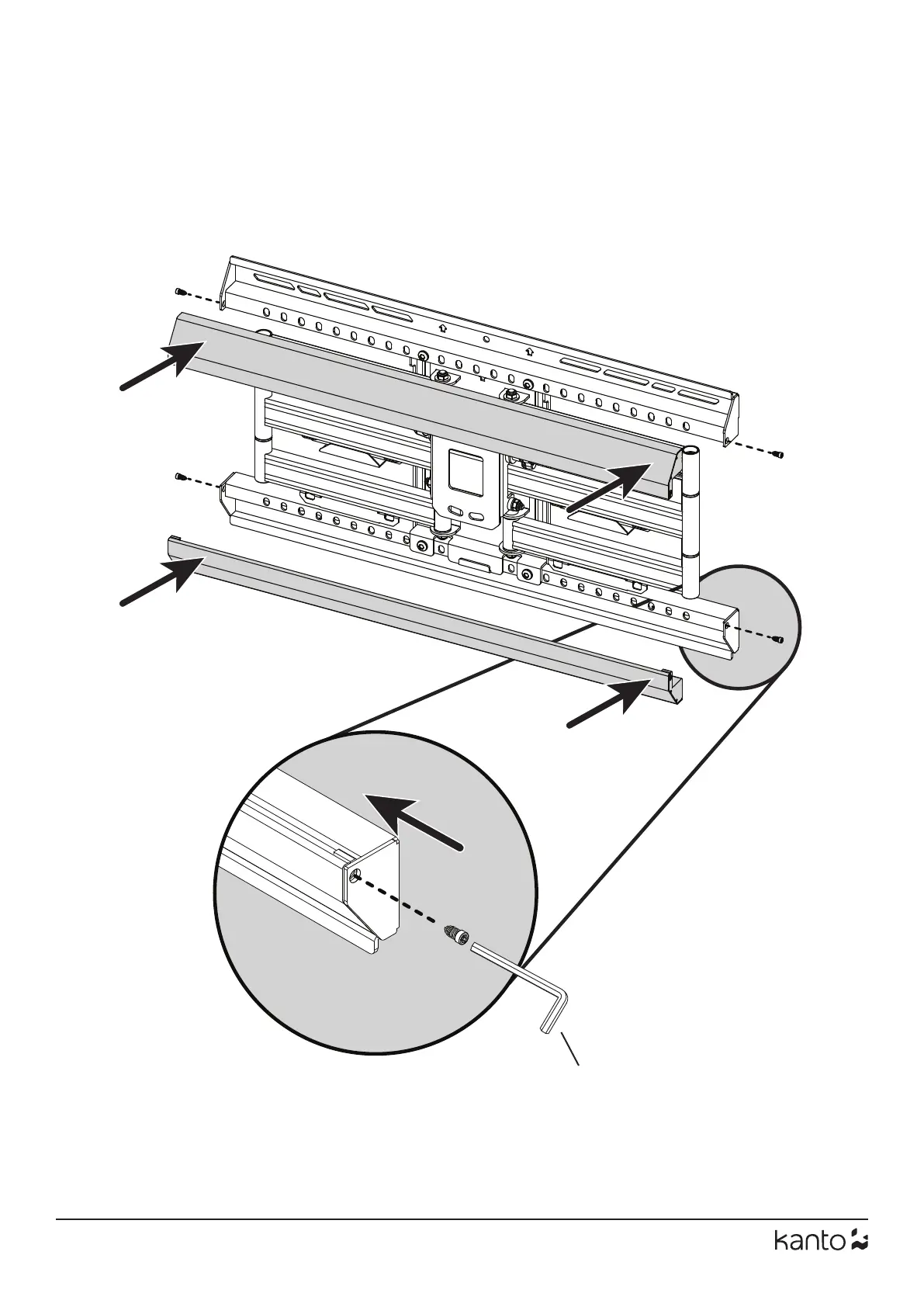 kanto