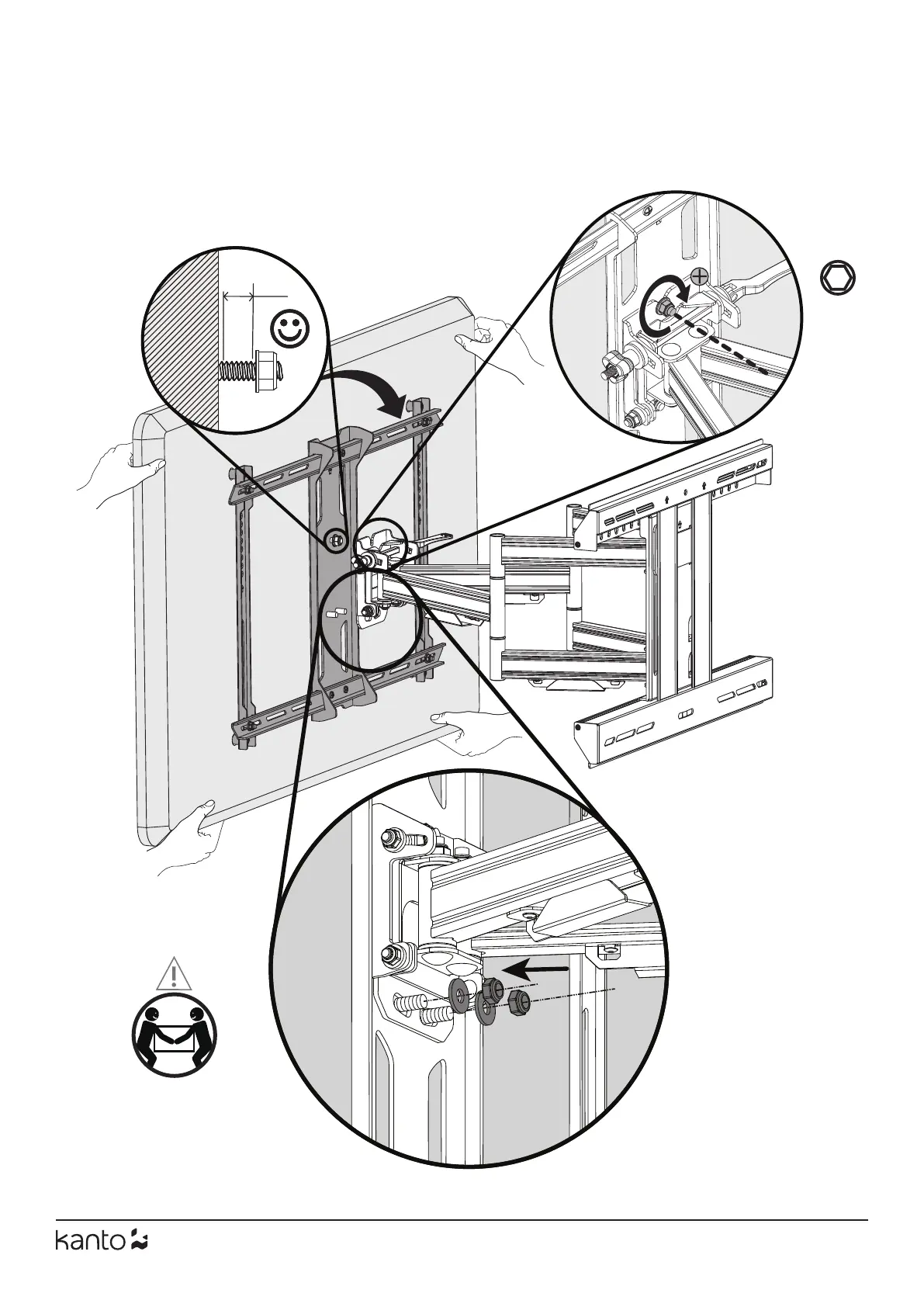 kanto