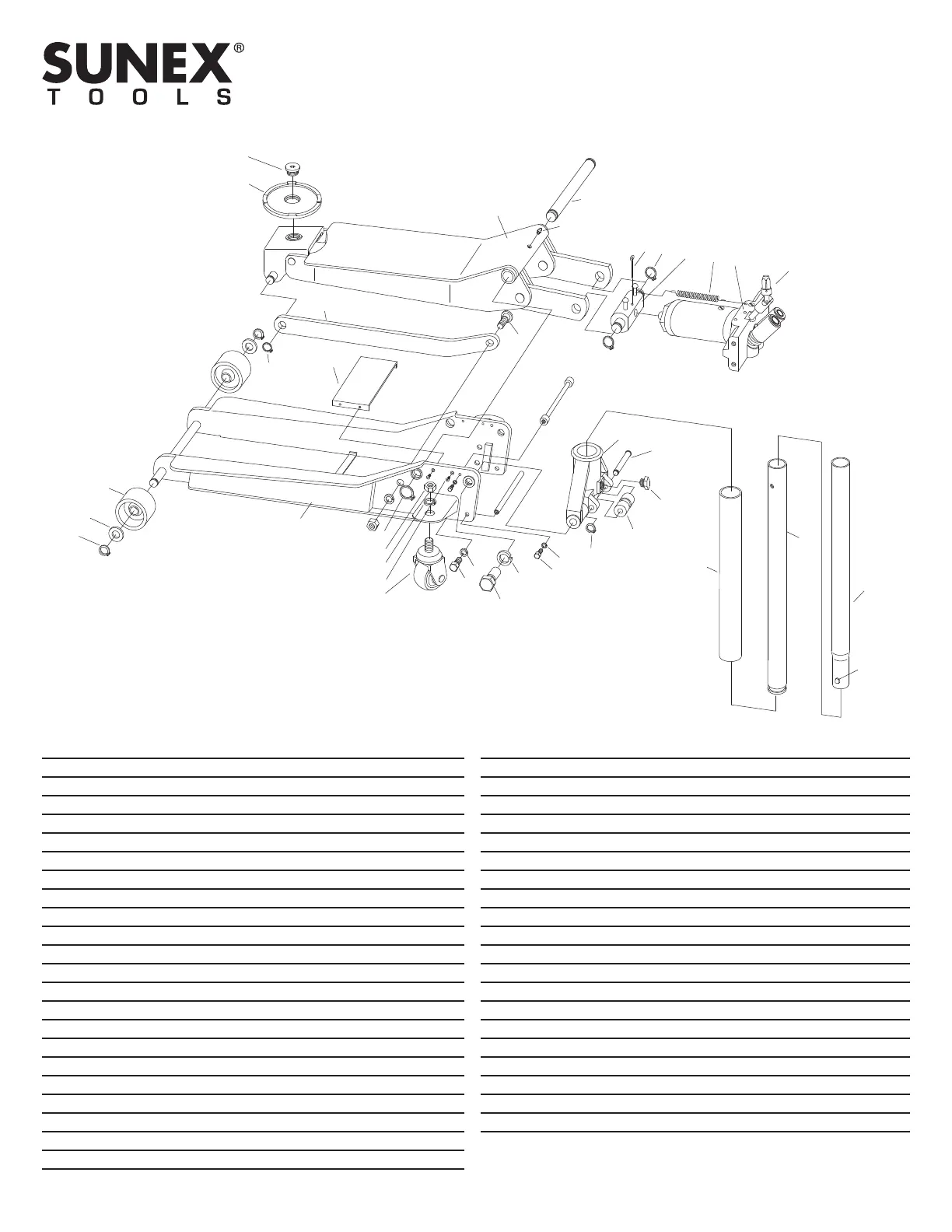 SUNEX®
TOOLS