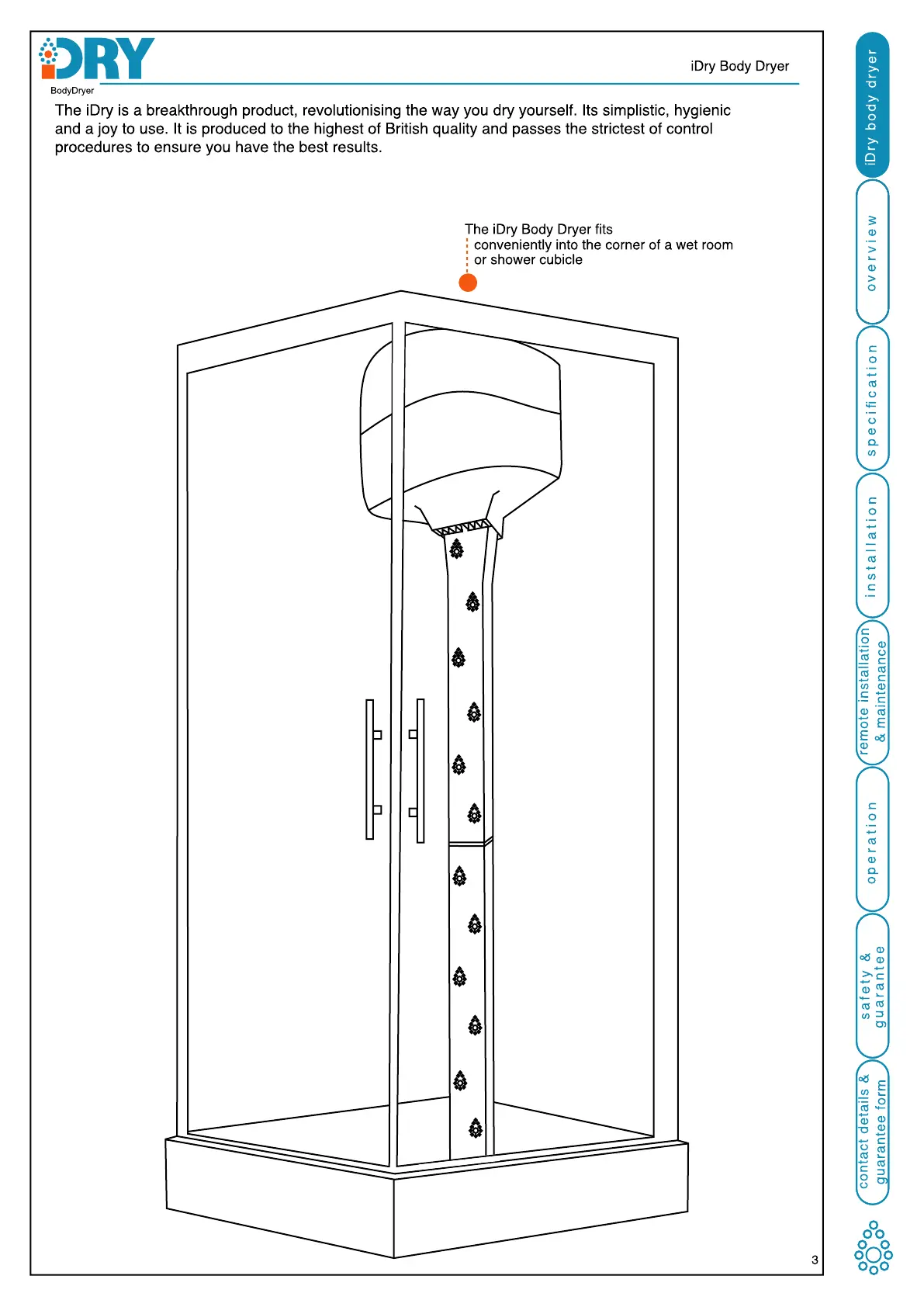 iDRY
BodyDryer

iDry Body Dryer

The iDry is a breakthrough product, revolutionising the way you dry yourself. Its simplistic, hygienic and a joy to use. It is produced to the highest of British quality and passes the strictest of control procedures to ensure you have the best results.

The iDry Body Dryer fits conveniently into the corner of a wet room or shower cubicle

3

iDry body dryer
overview
specification
installation
remote installation & maintenance
operation
safety & guarantee
contact details & guarantee form