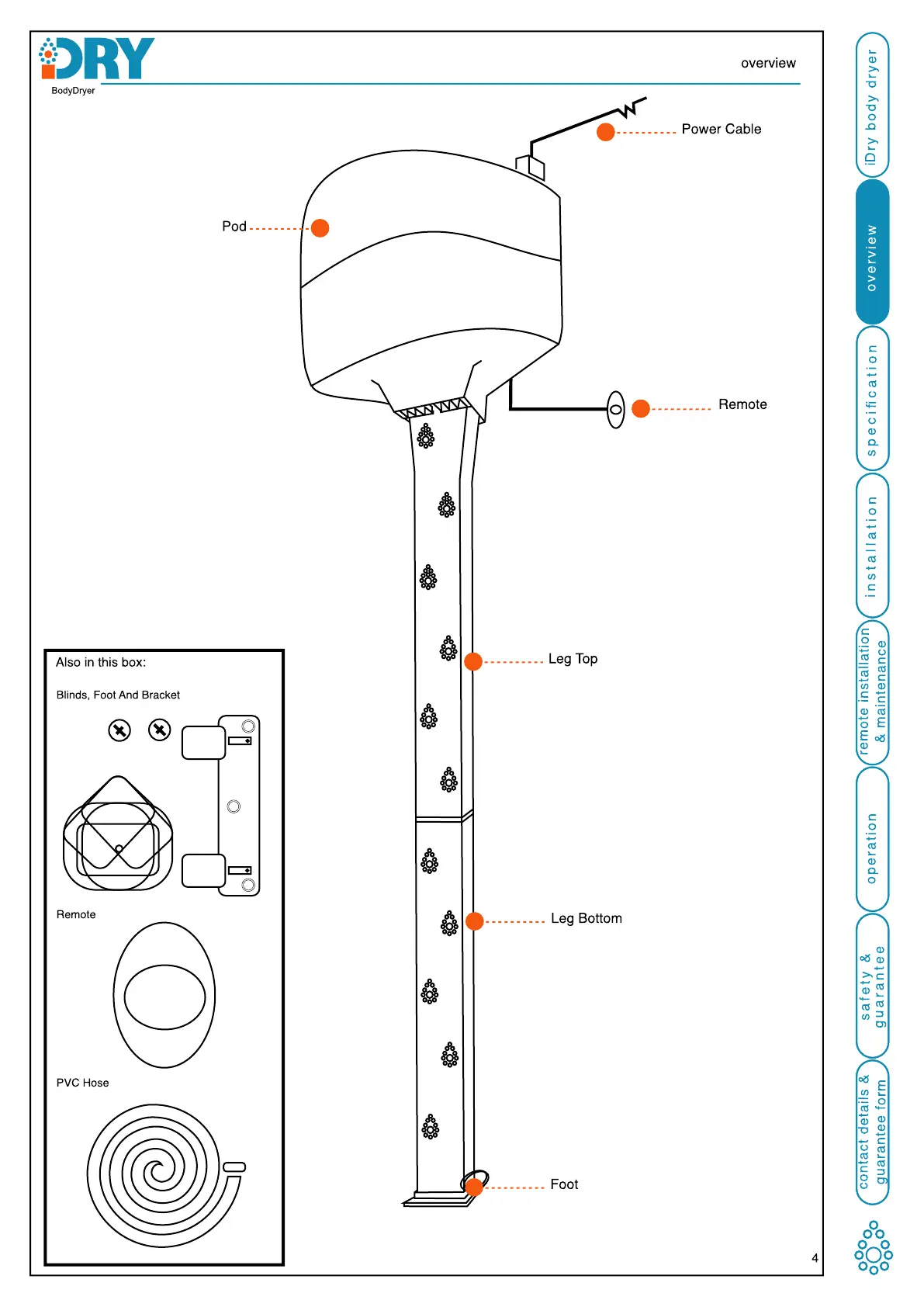 iDRY
BodyDryer

overview

Power Cable

Pod

Remote

Leg Top

Leg Bottom

Foot

Also in this box:

Blinds, Foot And Bracket

Remote

PVC Hose

4

iDry body dryer

overview

specification

installation

remote installation & maintenance

operation

safety & guarantee

contact details & guarantee form