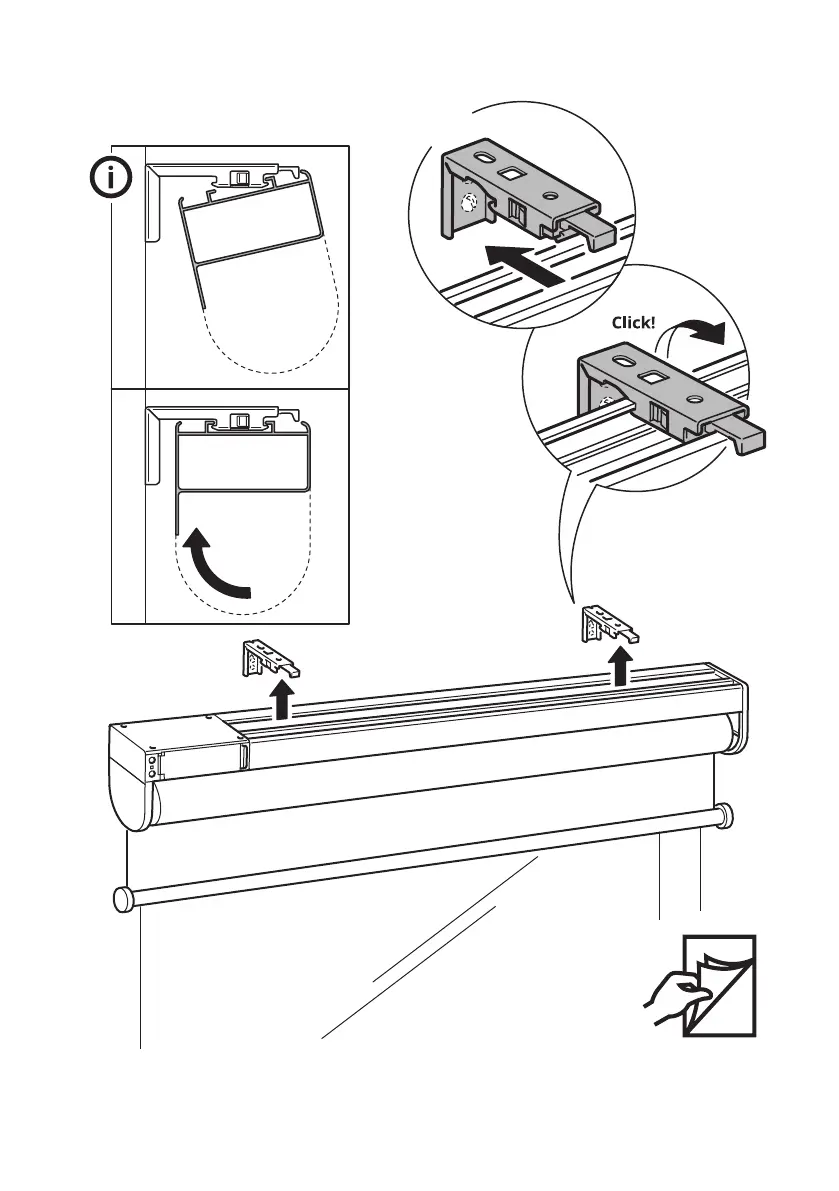 Click!