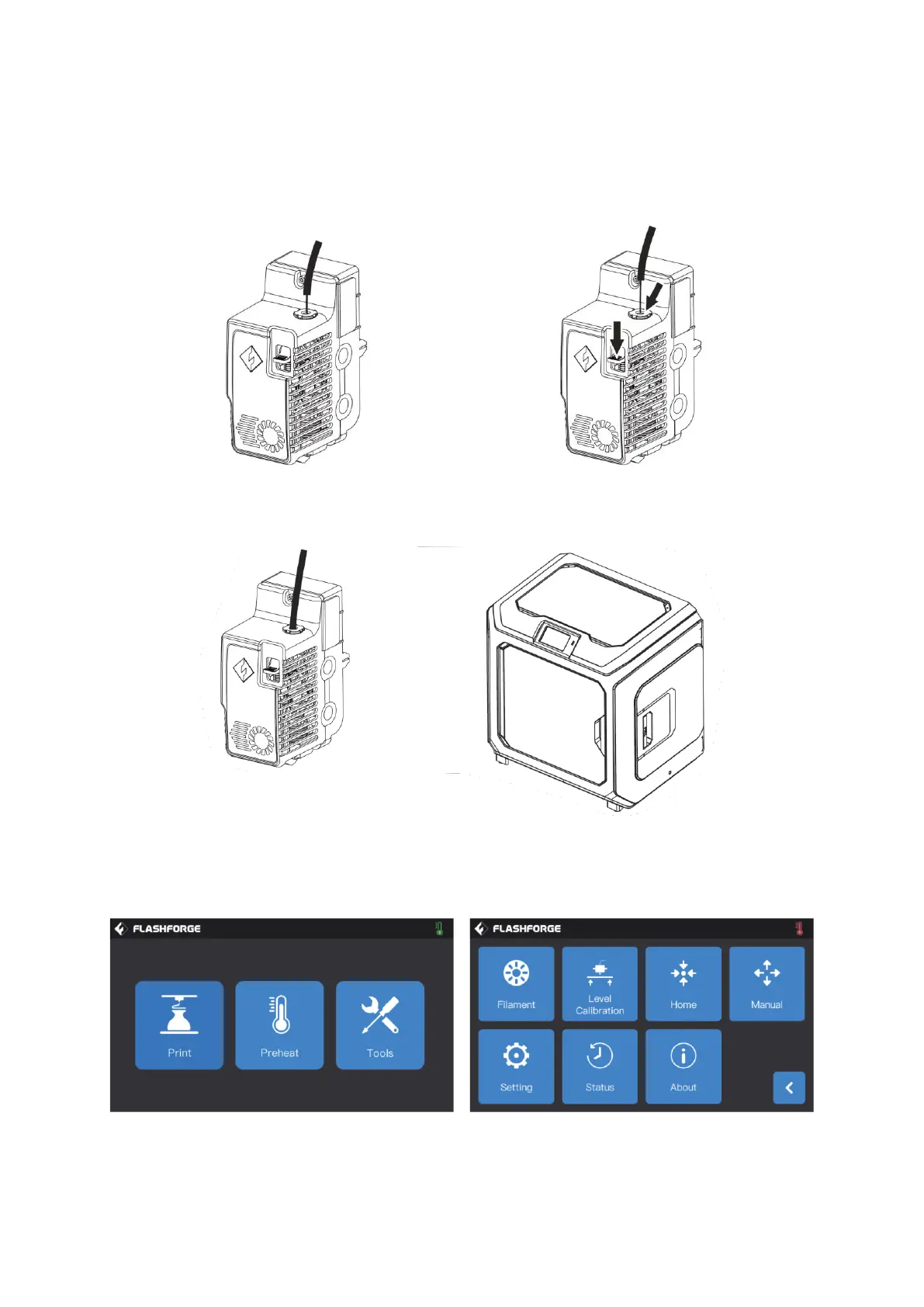 FLASHFORGE

Print

Preheat

Tools

FLASHFORGE

Filament

Level Calibration

Home

Manual

Setting

Status

About