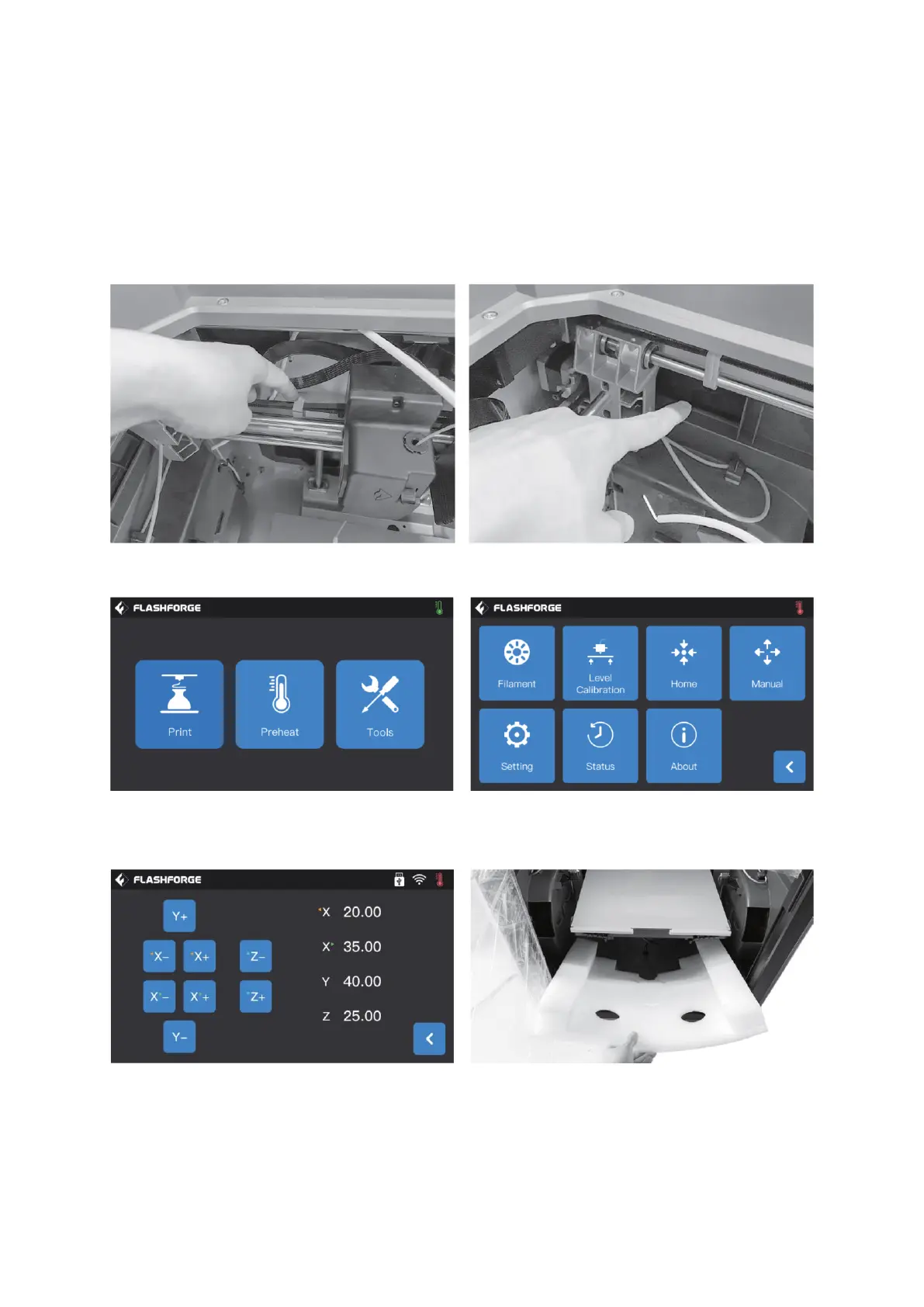 FLASHFORGE

Print

Preheat

Tools

FLASHFORGE

Filament

Level Calibration

Home

Manual

Setting

Status

About

FLASHFORGE

Y+

X−

X+

Z−

X−

X+

Z+

Y−

X 20.00

X 35.00

Y 40.00

Z 25.00