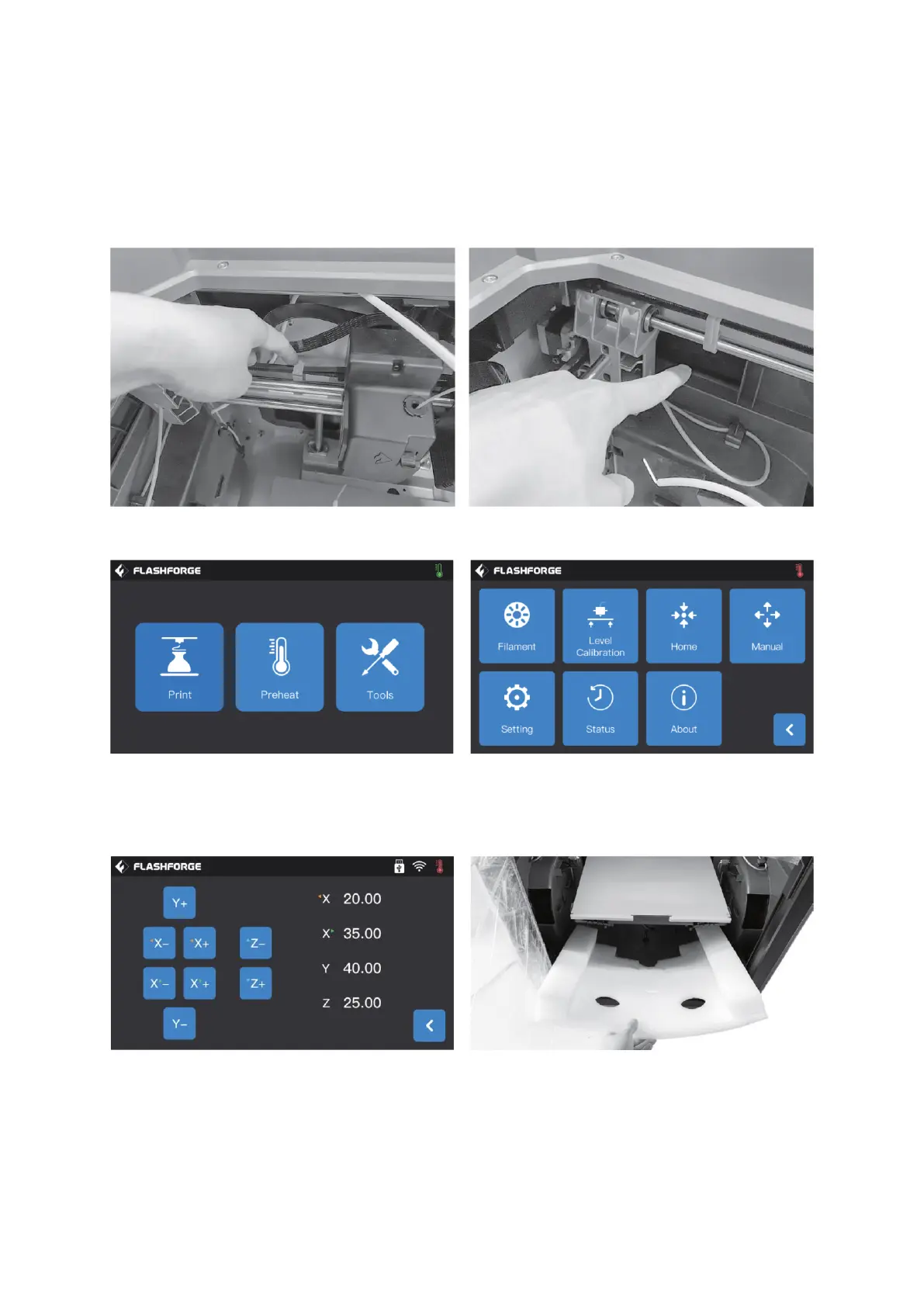 FLASHFORGE

Print

Preheat

Tools

FLASHFORGE

Filament

Level Calibration

Home

Manual

Setting

Status

About

FLASHFORGE

Y+

X−

X+

Z−

X−

X+

Z+

Y−

X 20.00

X 35.00

Y 40.00

Z 25.00