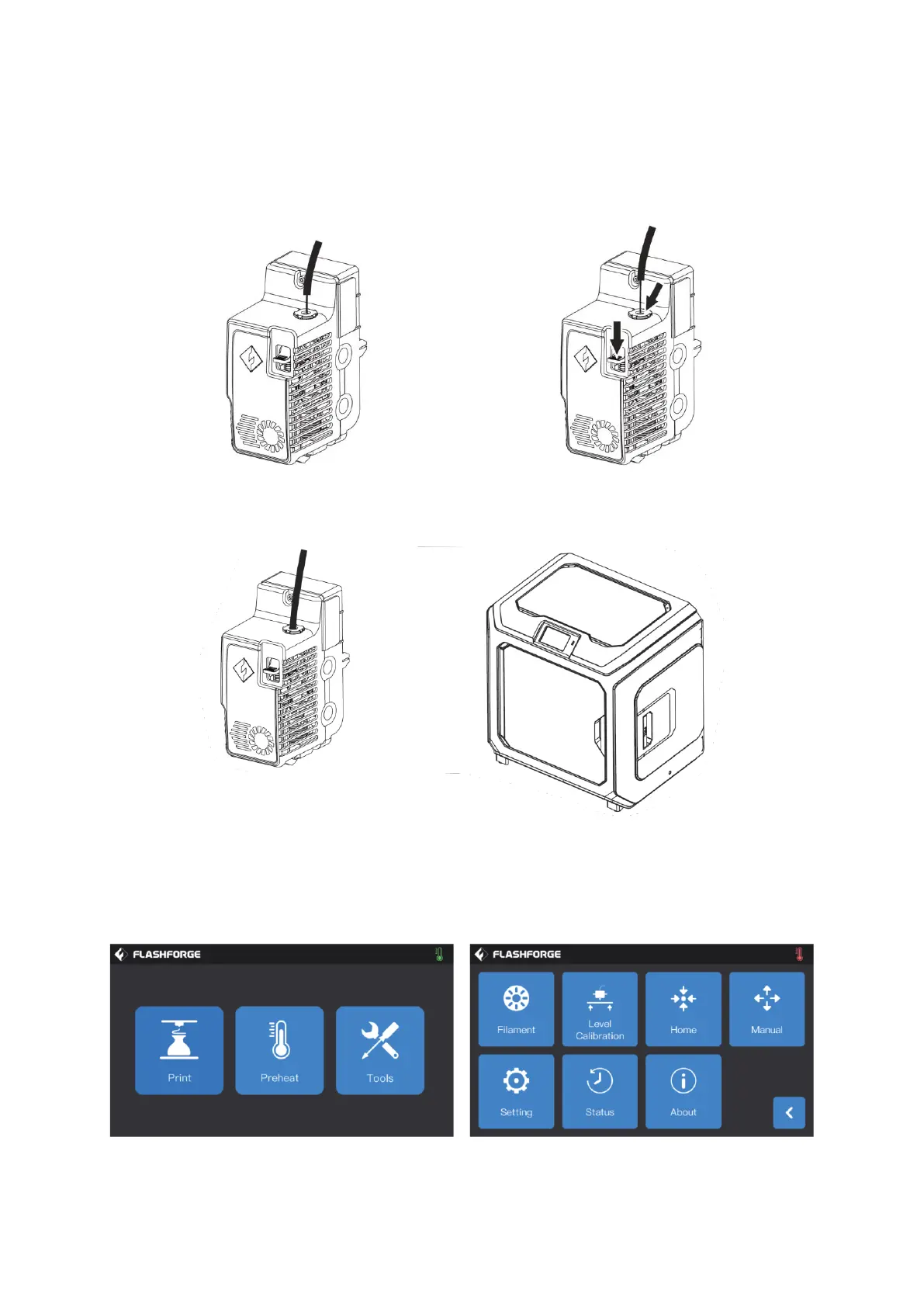 FLASHFORGE

Print
Preheat
Tools

FLASHFORGE

Filament
Level Calibration
Home
Manual
Setting
Status
About