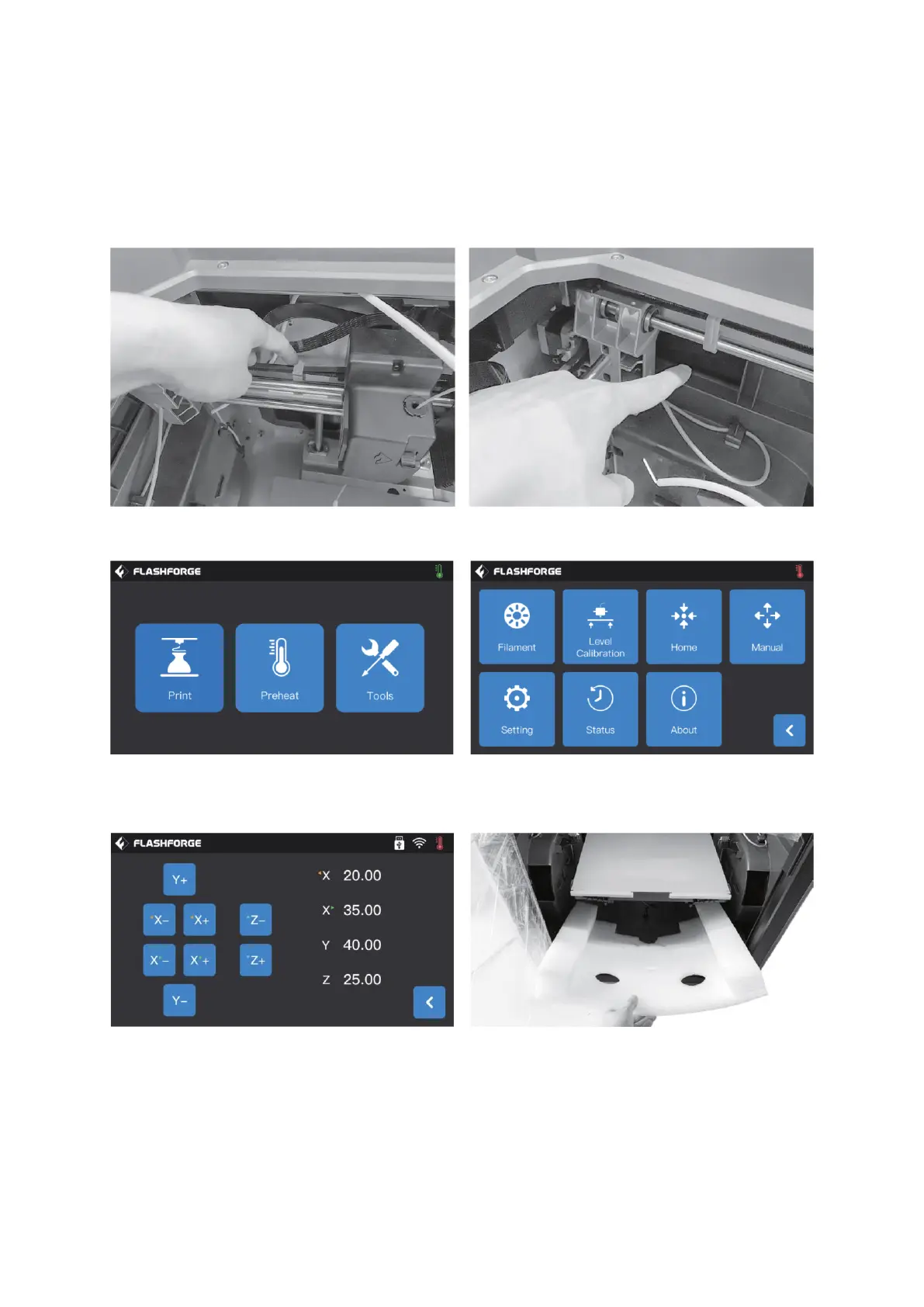 FLASHFORGE

Print

Preheat

Tools

FLASHFORGE

Filament

Level Calibration

Home

Manual

Setting

Status

About

FLASHFORGE

Y+

X− X+ Z−

X− X+ Z+

Y−

X 20.00

X 35.00

Y 40.00

Z 25.00