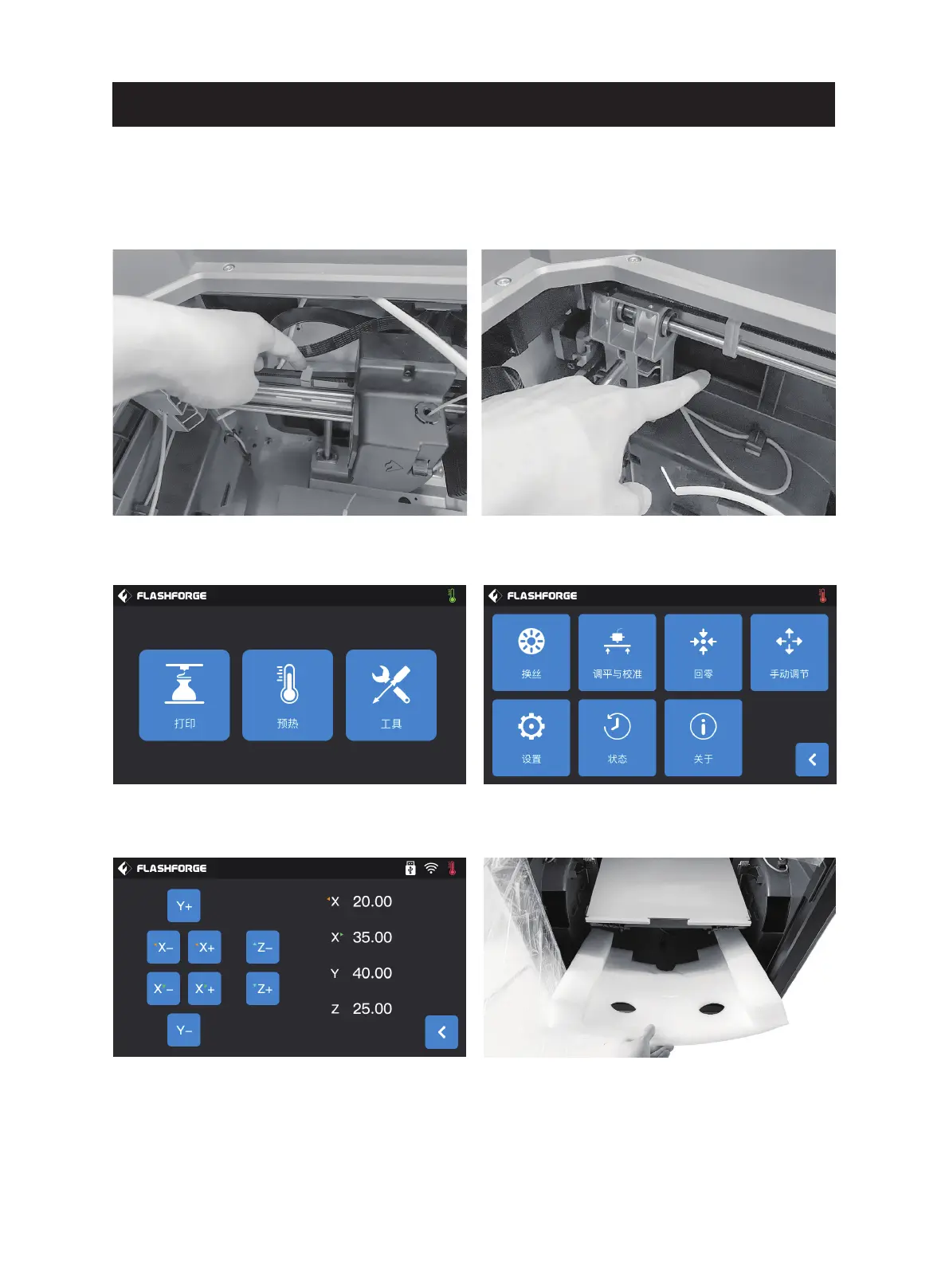 FLASHFORGE

打印

预热

工具

FLASHFORGE

换丝

调平与校准

回零

手动调节

设置

状态

关于

FLASHFORGE

Y+

X−

X+

Z−

X−

X+

Z+

Y−

X 20.00

X 35.00

Y 40.00

Z 25.00