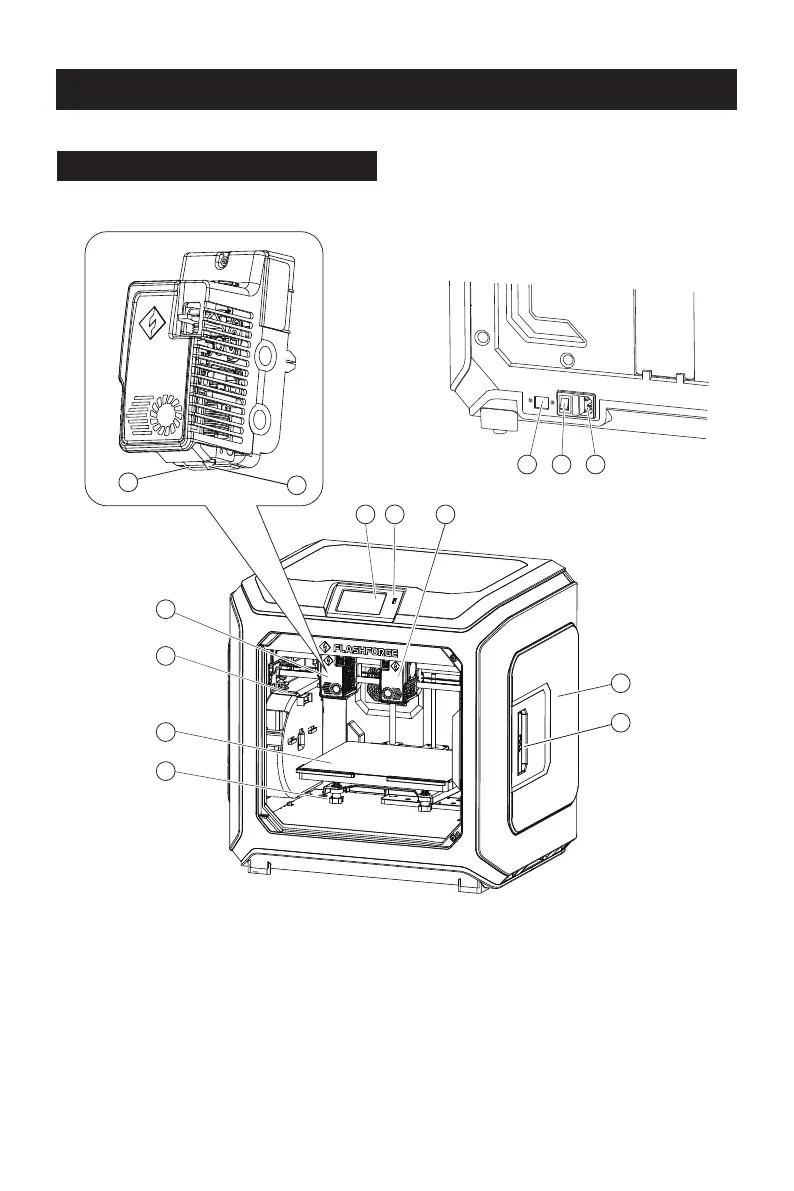 FLASHFORGE