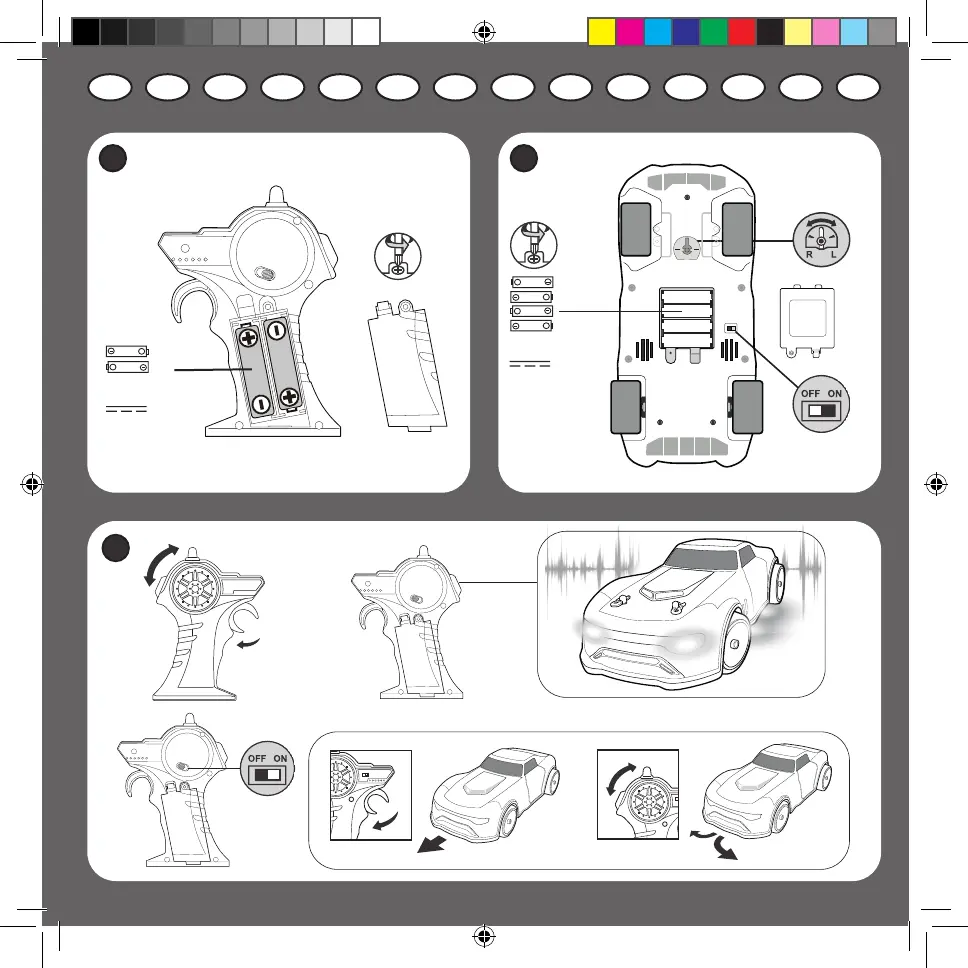 R L

OFF ON

OFF ON