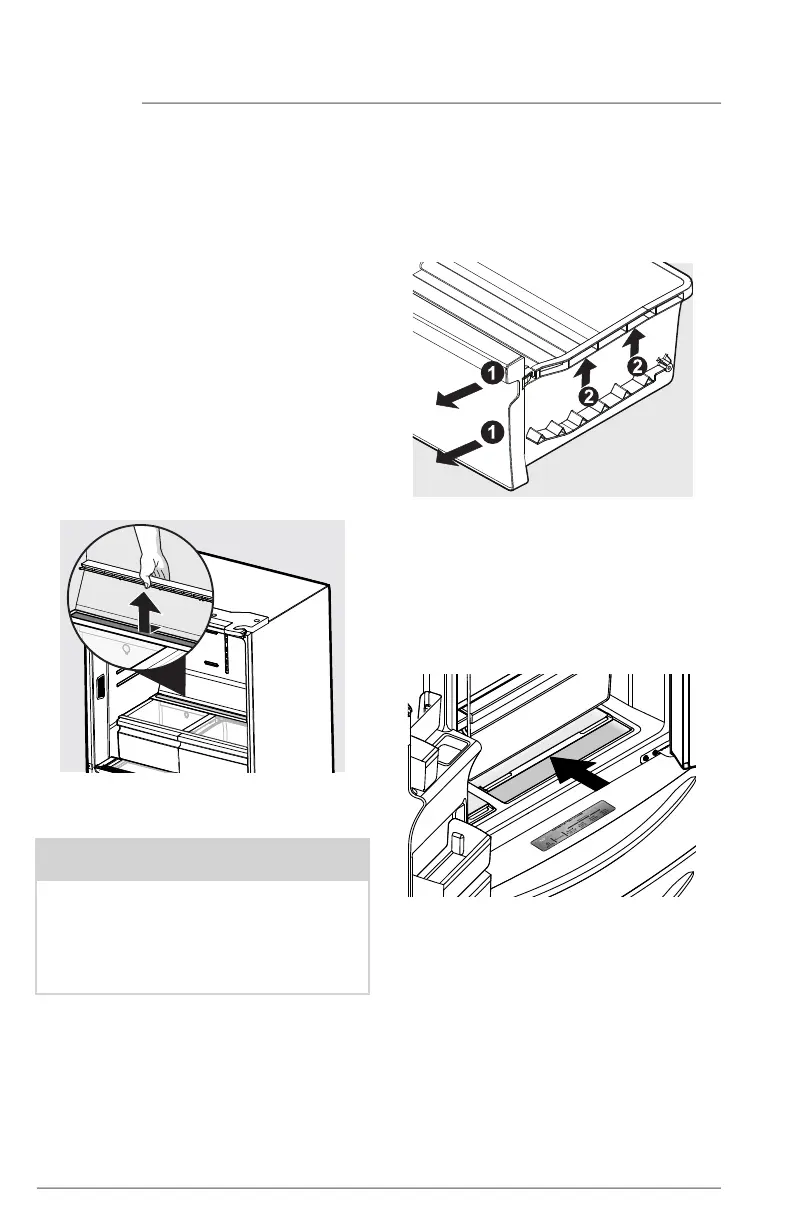 1
1
2
2