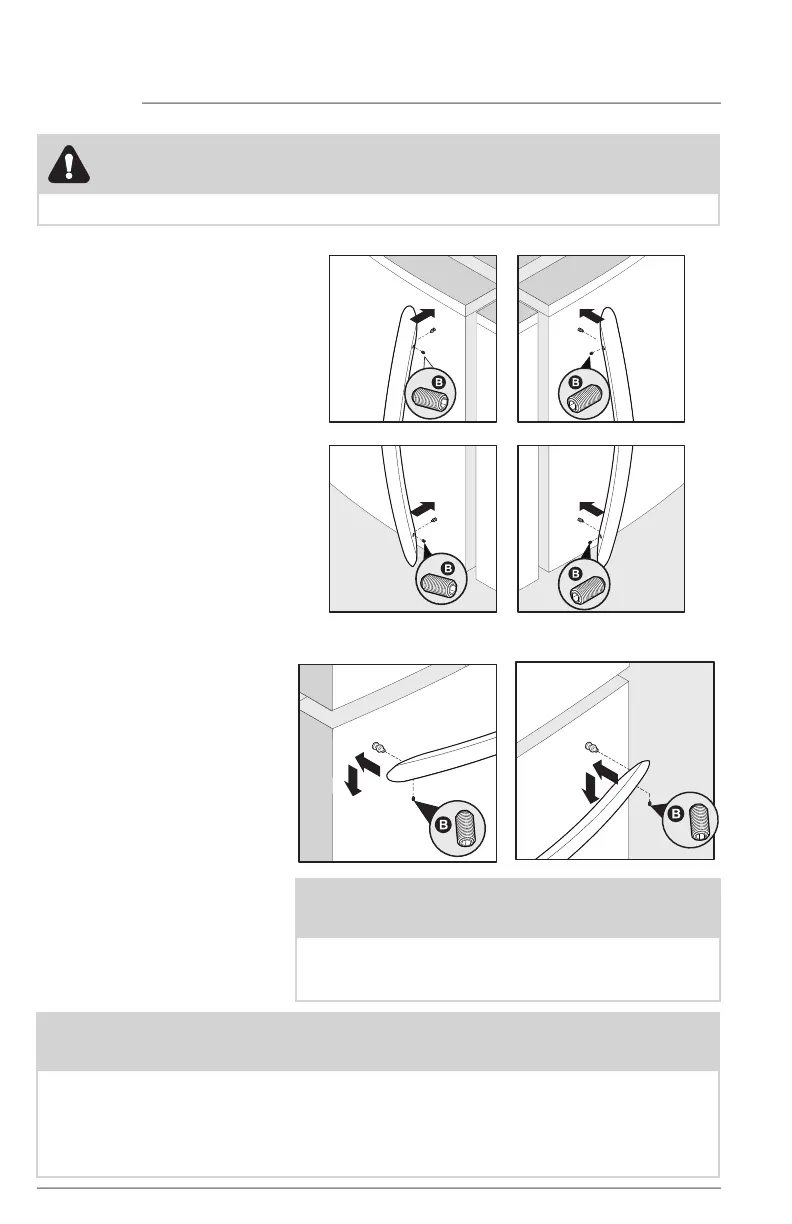 B

B

B

B

B

B