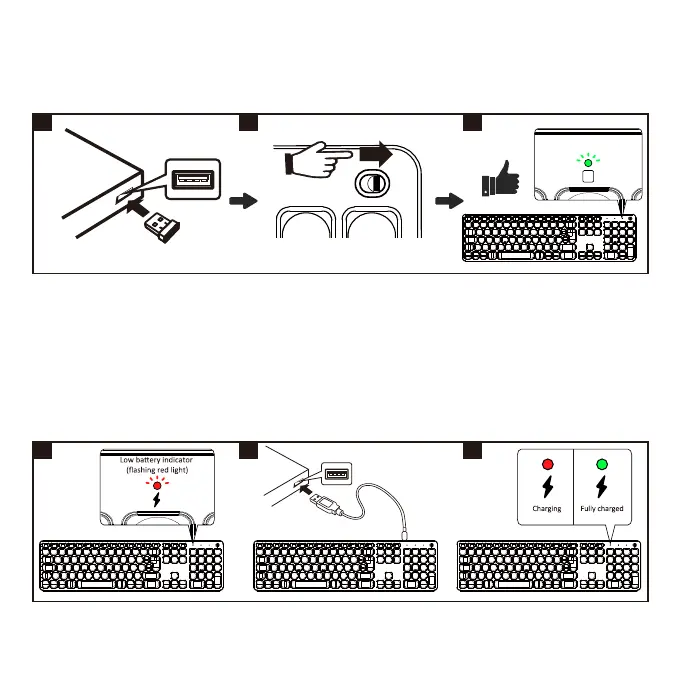 Low battery indicator
(flashing red light)

Charging

Fully charged