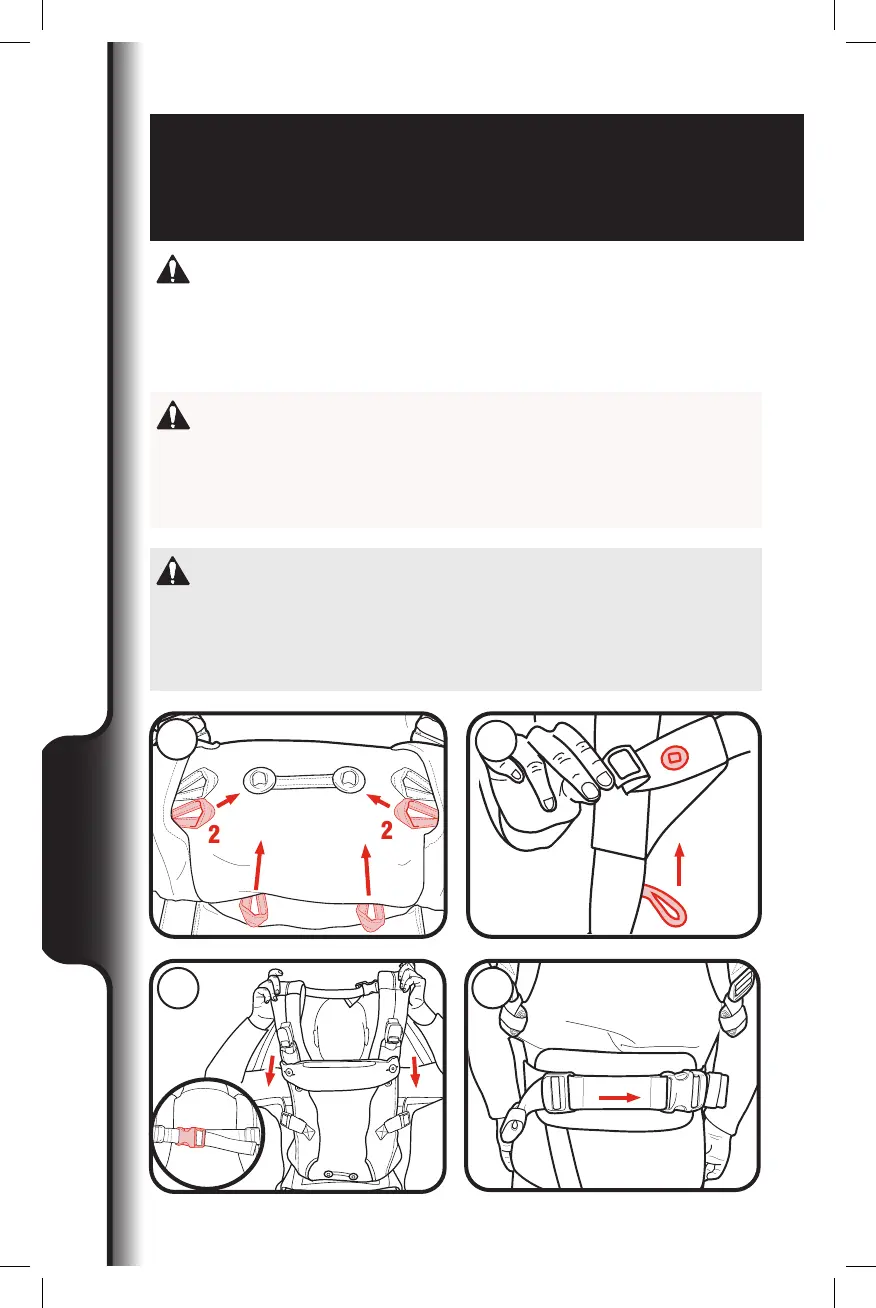 2

2