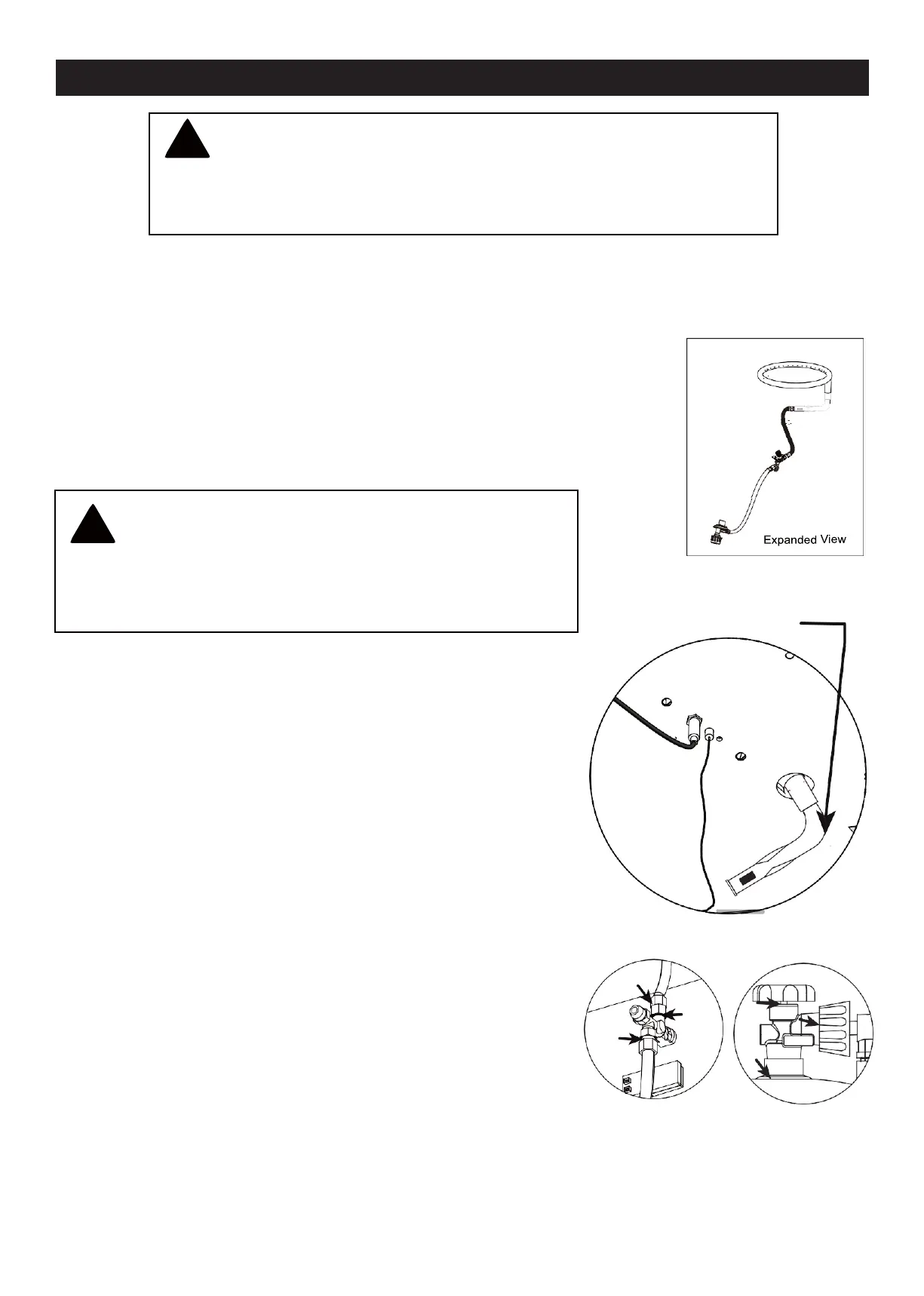 Expanded View