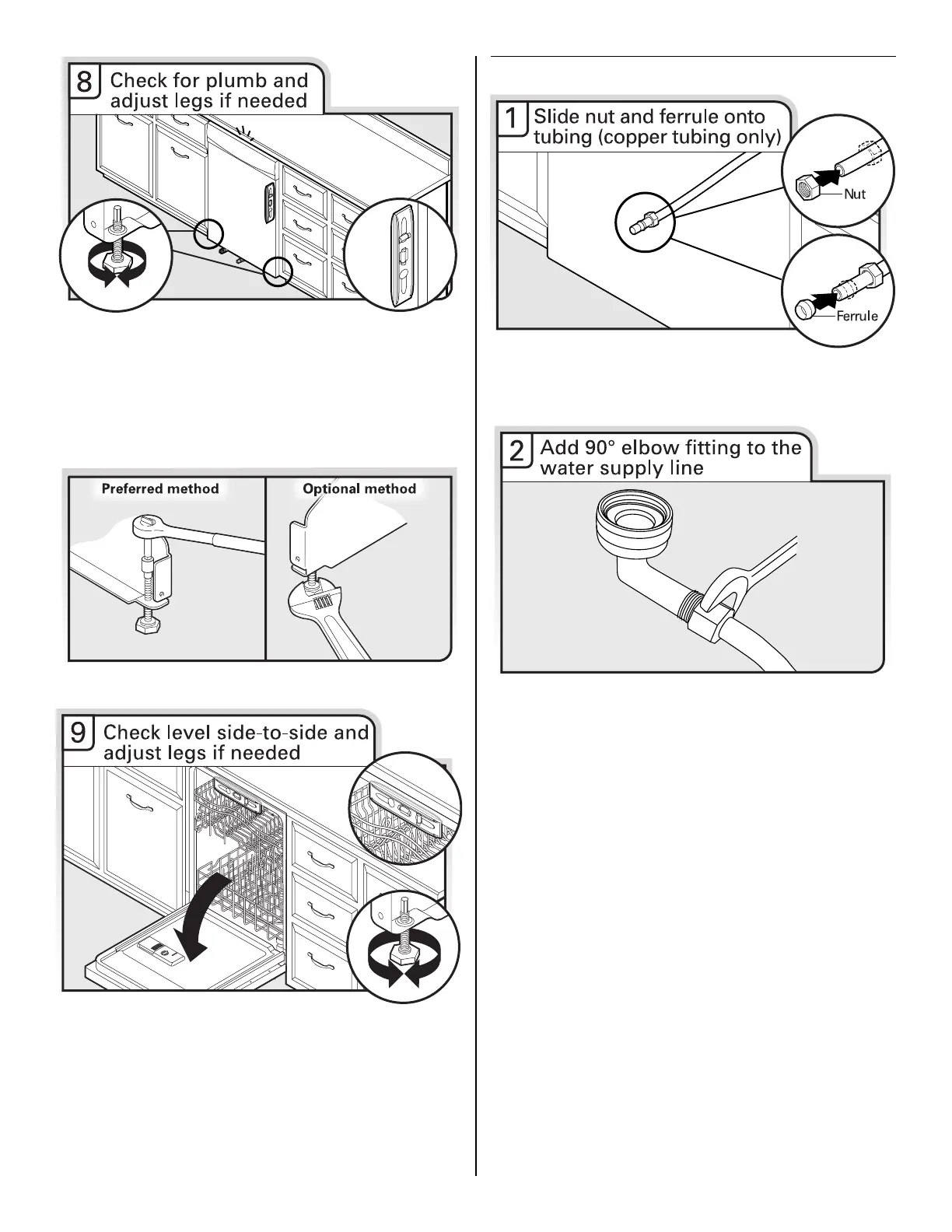 8 Check for plumb and adjust legs if needed

Preferred method

Optional method

9 Check level side-to-side and adjust legs if needed

1 Slide nut and ferrule onto tubing (copper tubing only)

Nut

Ferrule

2 Add 90° elbow fitting to the water supply line