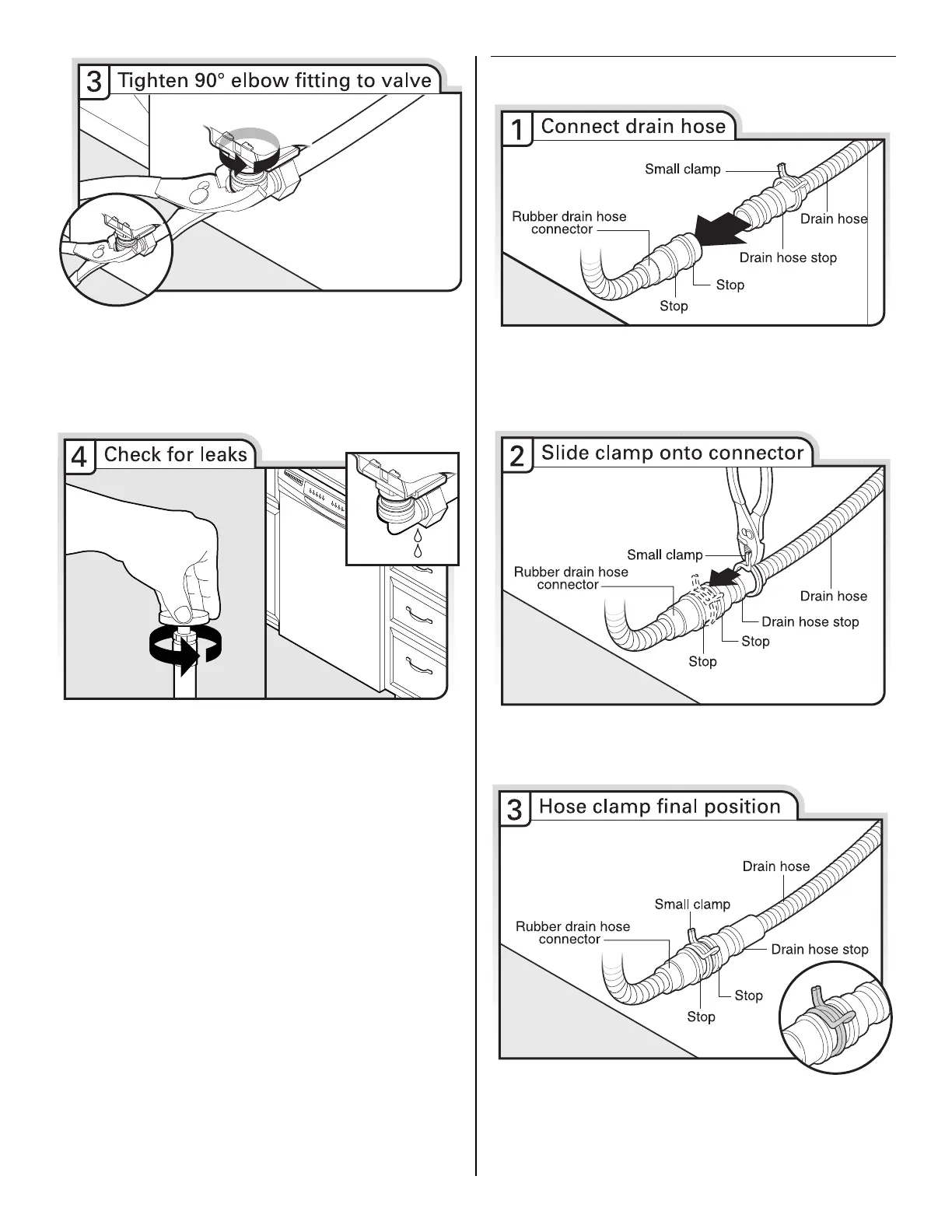 3 Tighten 90° elbow fitting to valve

4 Check for leaks

1 Connect drain hose

Small clamp

Rubber drain hose connector

Drain hose

Drain hose stop

Stop

Stop

2 Slide clamp onto connector

Small clamp

Rubber drain hose connector

Drain hose

Drain hose stop

Stop

Stop

3 Hose clamp final position

Drain hose

Small clamp

Rubber drain hose connector

Drain hose stop

Stop

Stop