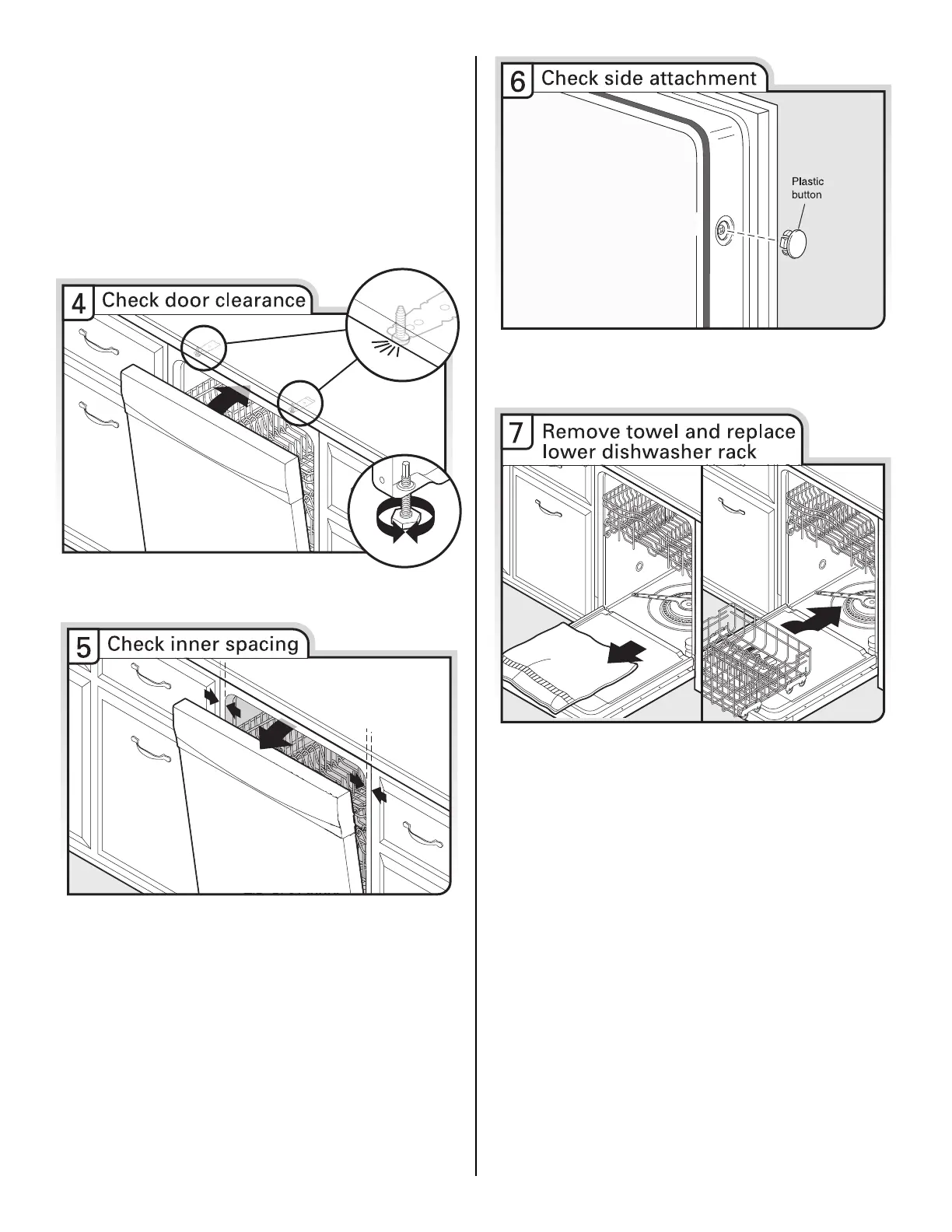 4 Check door clearance

5 Check inner spacing

6 Check side attachment

Plastic button

7 Remove towel and replace lower dishwasher rack