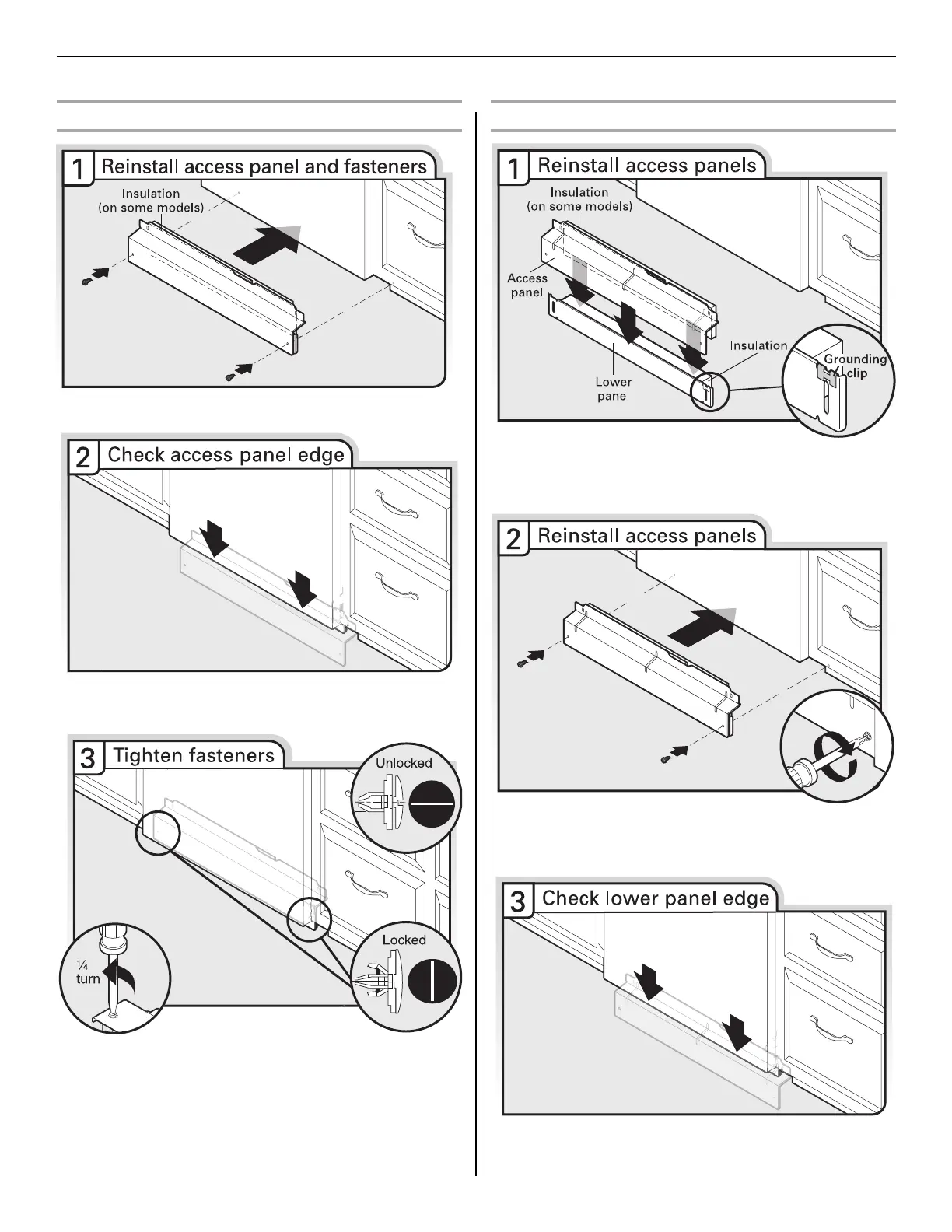 1 Reinstall access panel and fasteners

Insulation (on some models)

2 Check access panel edge

3 Tighten fasteners

Unlocked

Locked

¼ turn

1 Reinstall access panels

Insulation (on some models)

Access panel

Insulation

Lower panel

Grounding clip

2 Reinstall access panels

3 Check lower panel edge