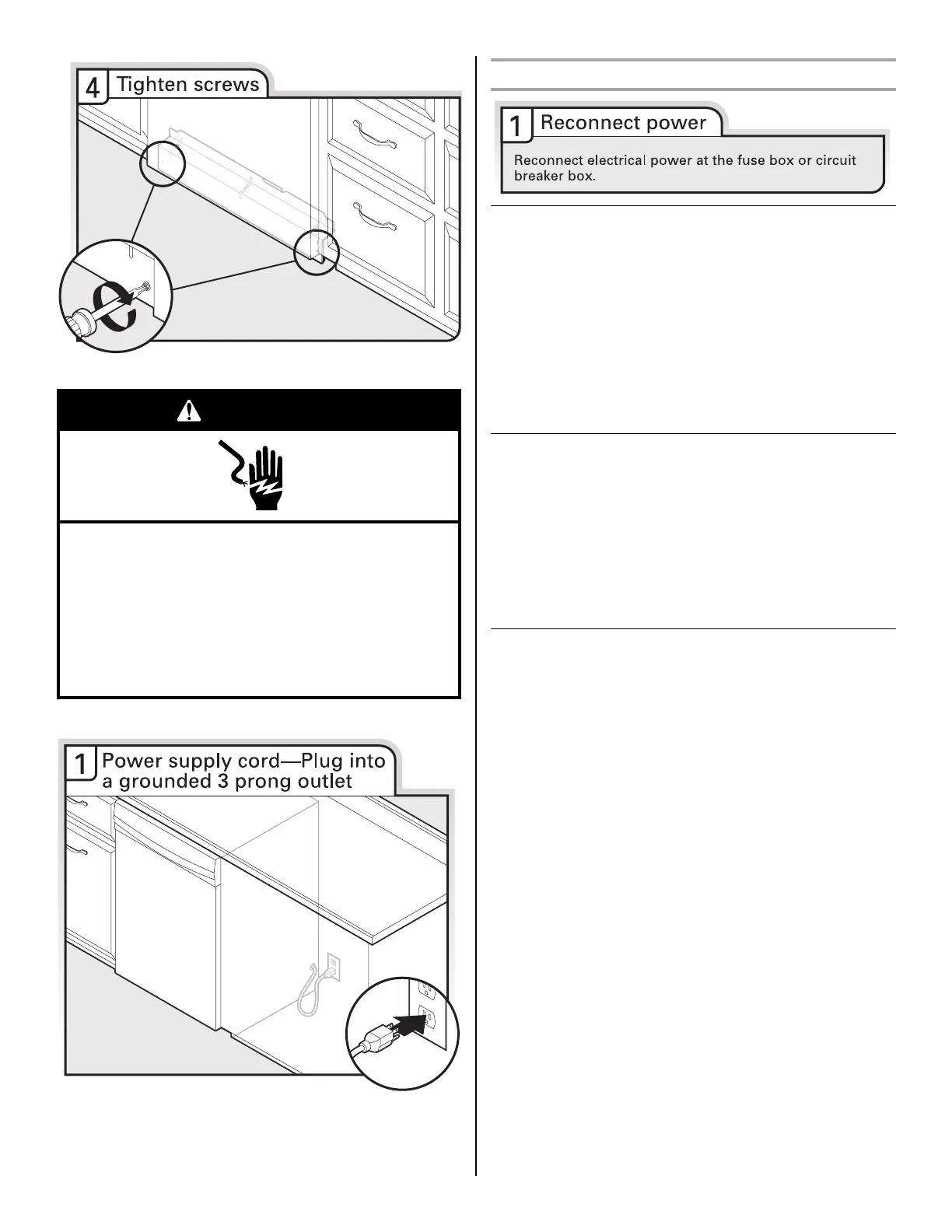 4 Tighten screws

1 Power supply cord—Plug into a grounded 3 prong outlet

1 Reconnect power

Reconnect electrical power at the fuse box or circuit breaker box.