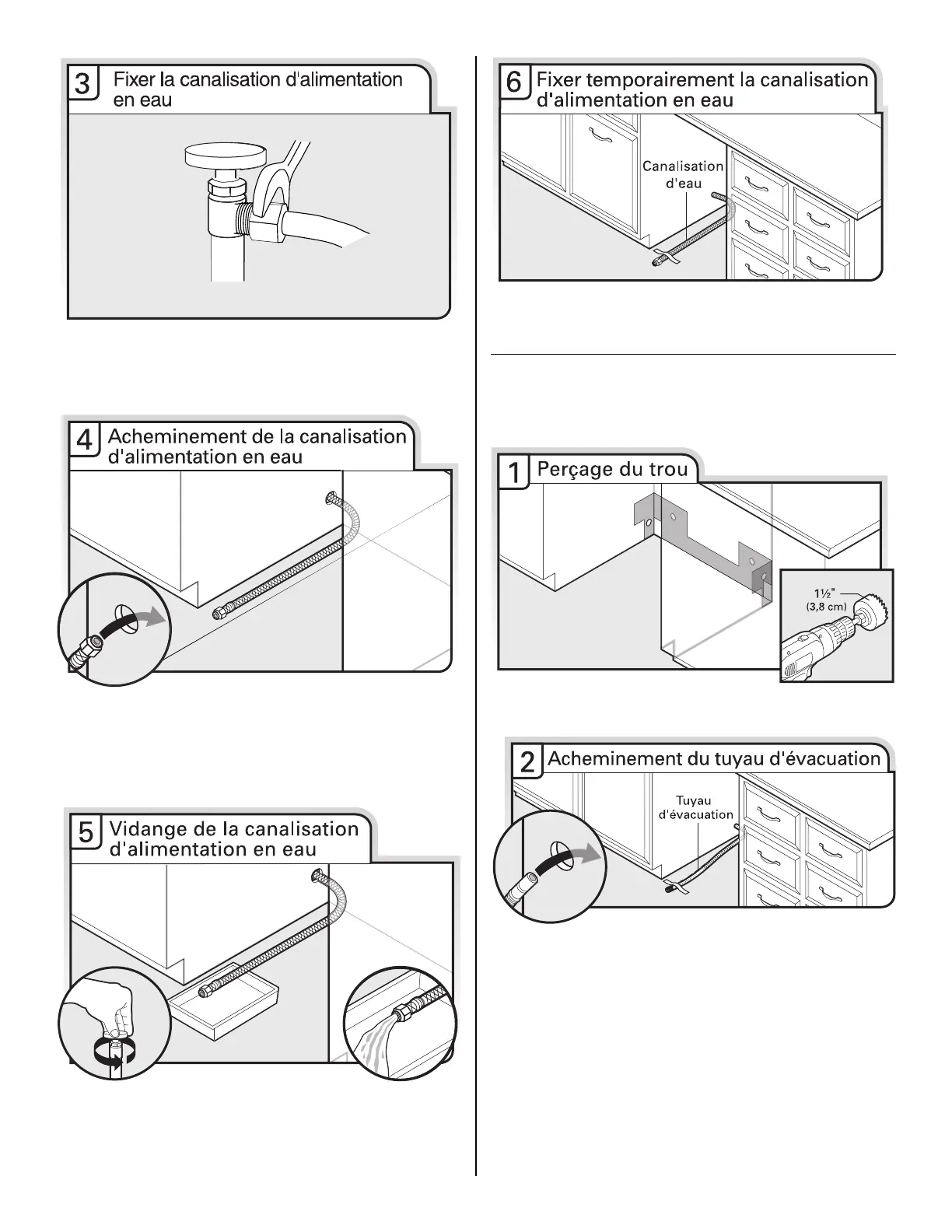 3 Fixer la canalisation d'alimentation en eau

4 Acheminement de la canalisation d'alimentation en eau

5 Vidange de la canalisation d'alimentation en eau

6 Fixer temporairement la canalisation d'alimentation en eau

Canalisation d'eau

1 Perçage du trou

1½" (3,8 cm)

2 Acheminement du tuyau d'évacuation

Tuyau d'évacuation