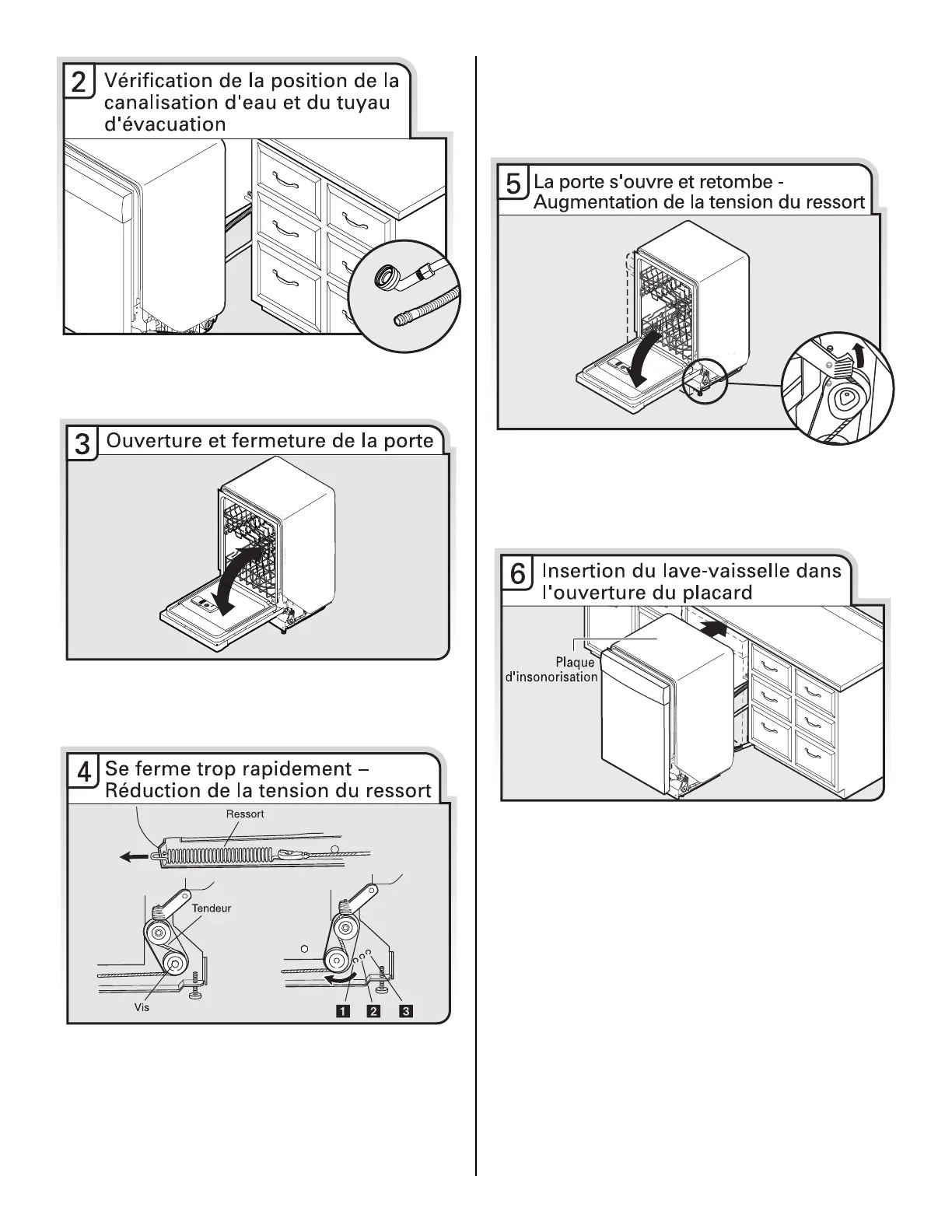 2 Vérification de la position de la canalisation d'eau et du tuyau d'évacuation

3 Ouverture et fermeture de la porte

4 Se ferme trop rapidement – Réduction de la tension du ressort

Ressort

Tendeur

Vis

1 2 3

5 La porte s'ouvre et retombe - Augmentation de la tension du ressort

6 Insertion du lave-vaisselle dans l'ouverture du placard

Plaque d'insonorisation