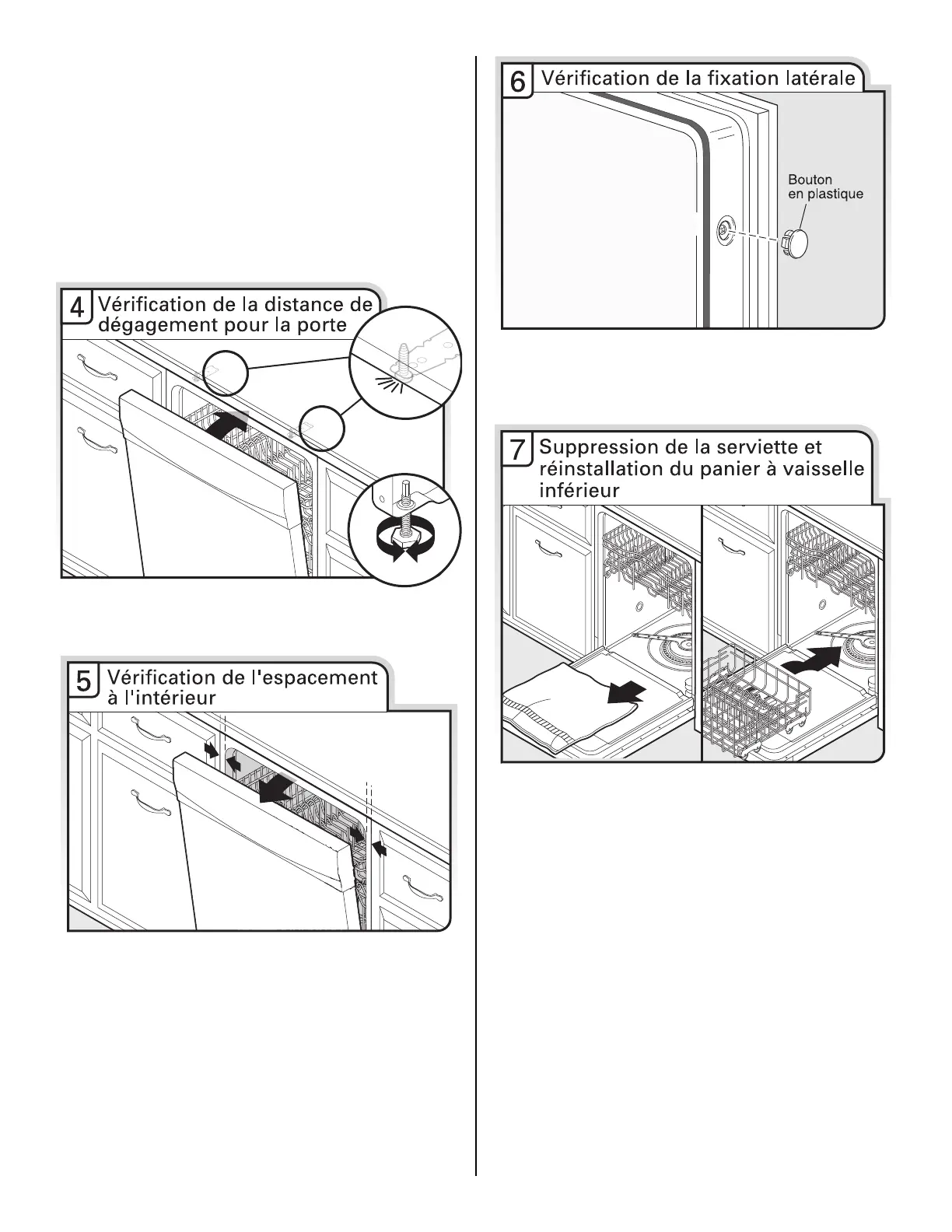 4 Vérification de la distance de dégagement pour la porte

5 Vérification de l'espacement à l'intérieur

6 Vérification de la fixation latérale

Bouton en plastique

7 Suppression de la serviette et réinstallation du panier à vaisselle inférieur