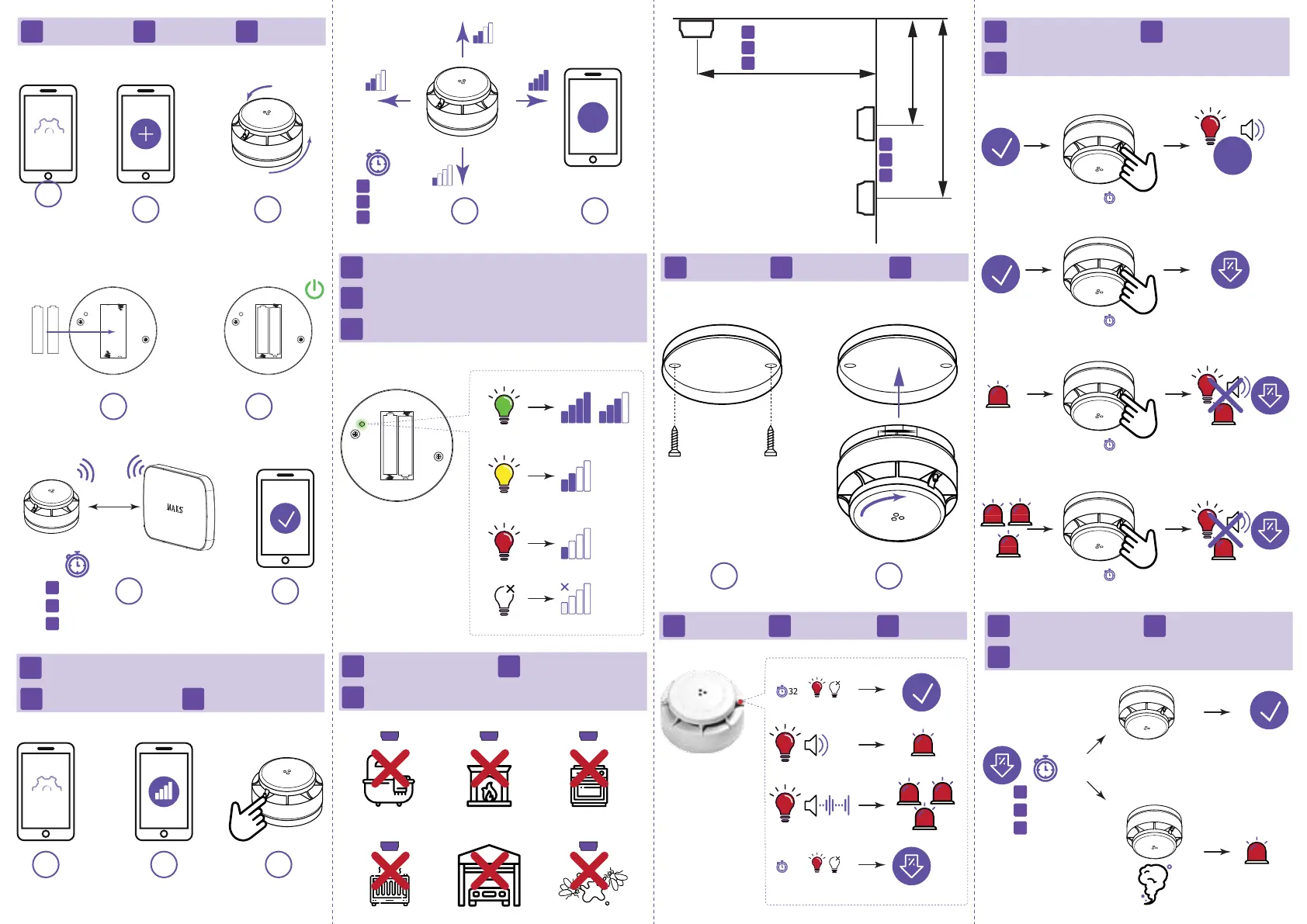 MAKS

32