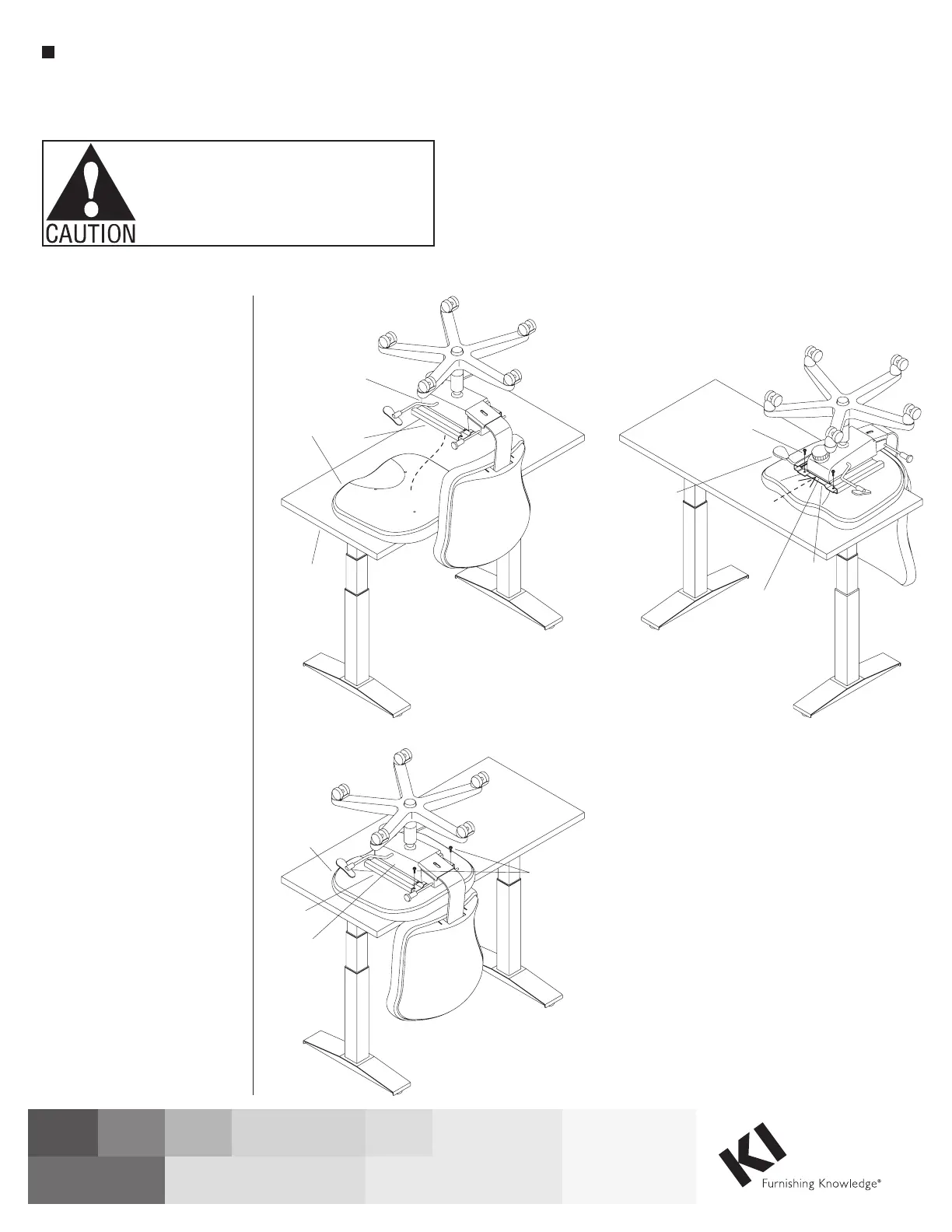 CAUTION

KI
Furnishing Knowledge®