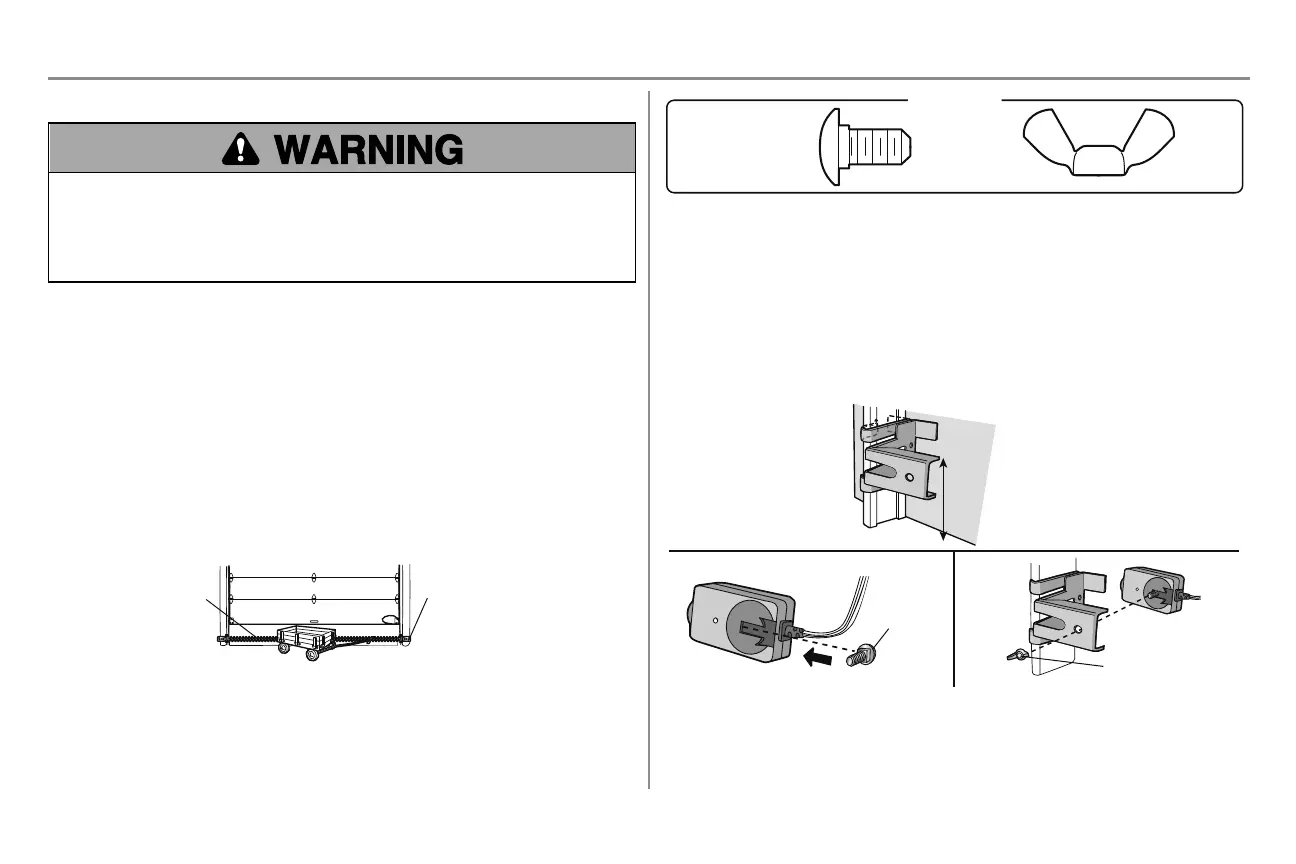 WARNING