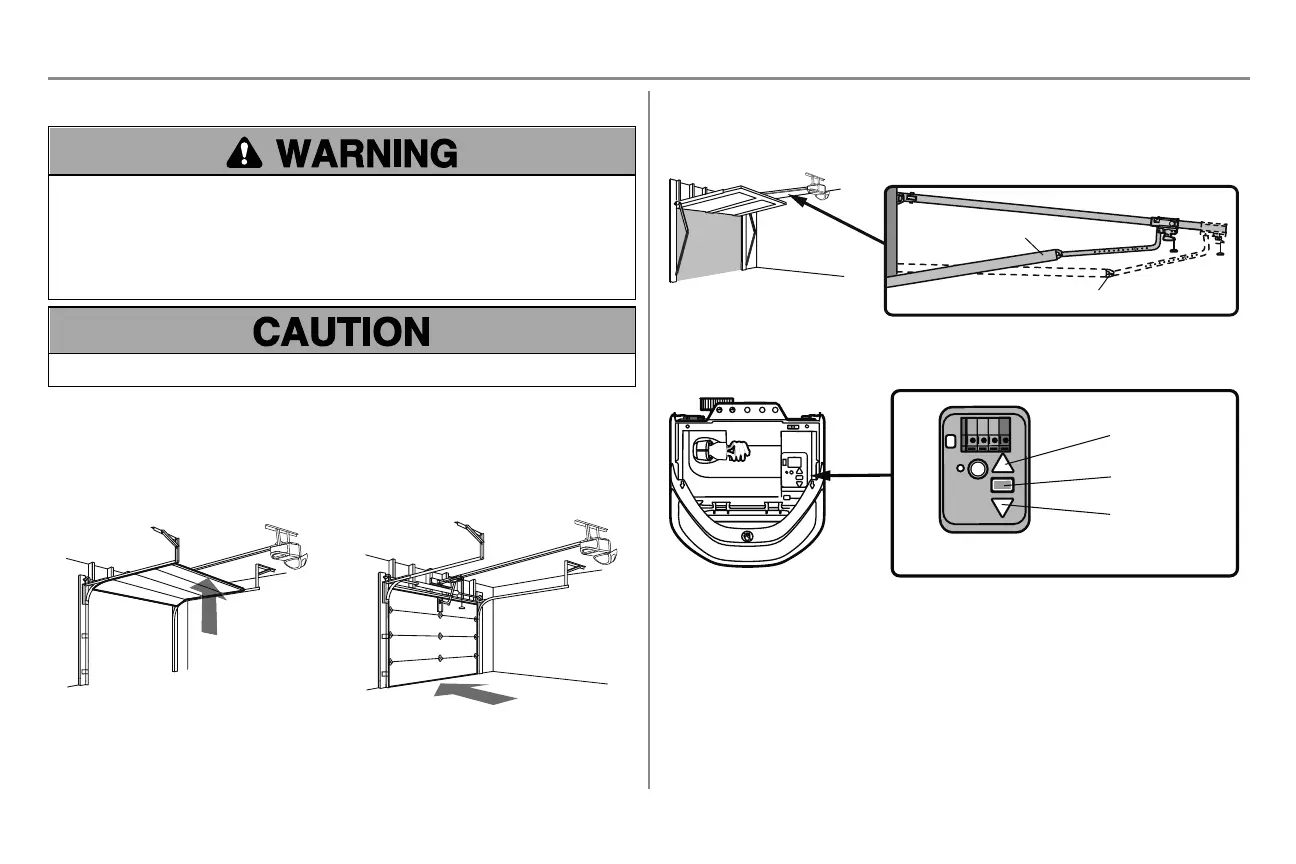 WARNING

CAUTION