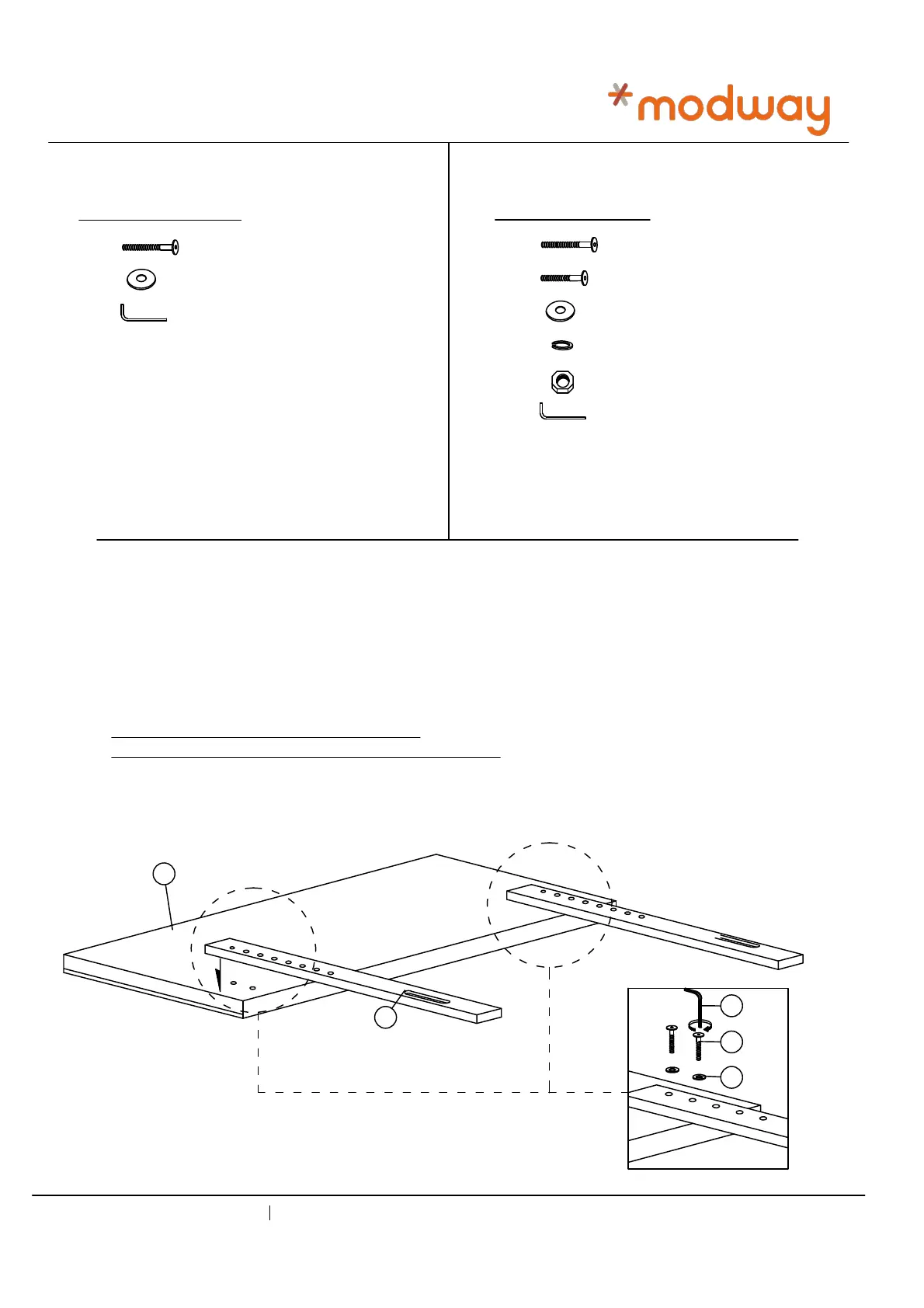 modway