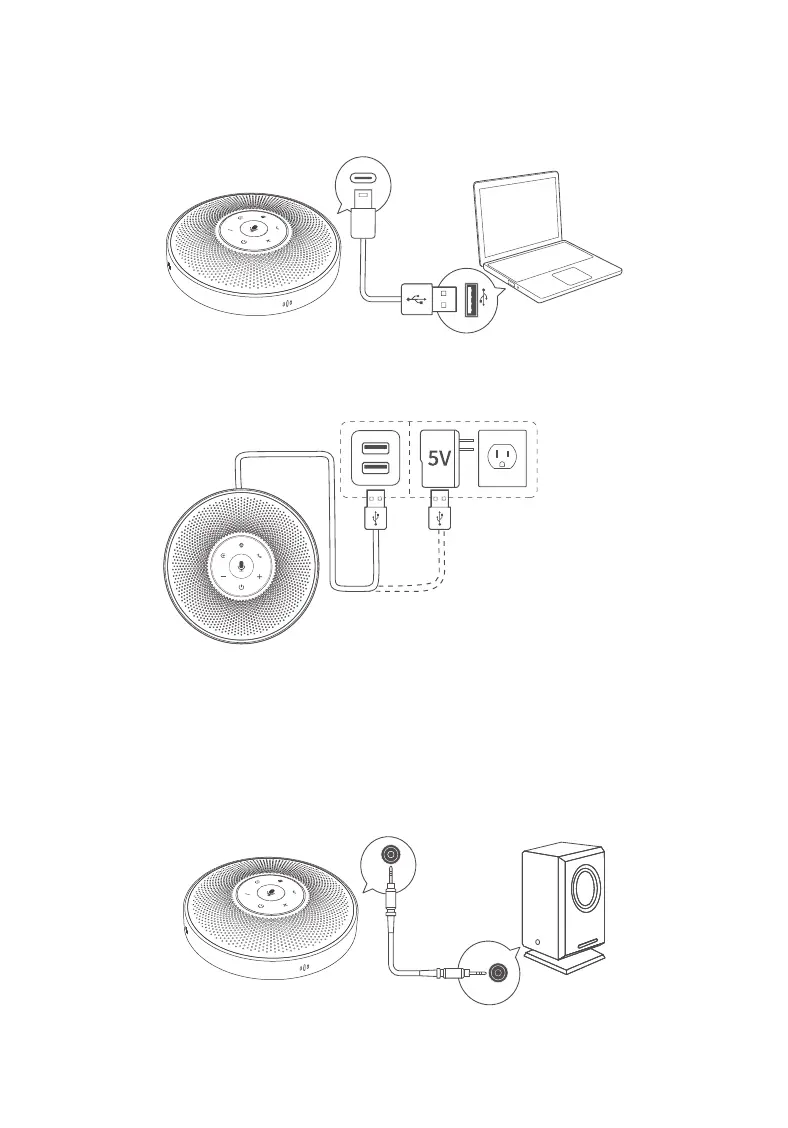 5V