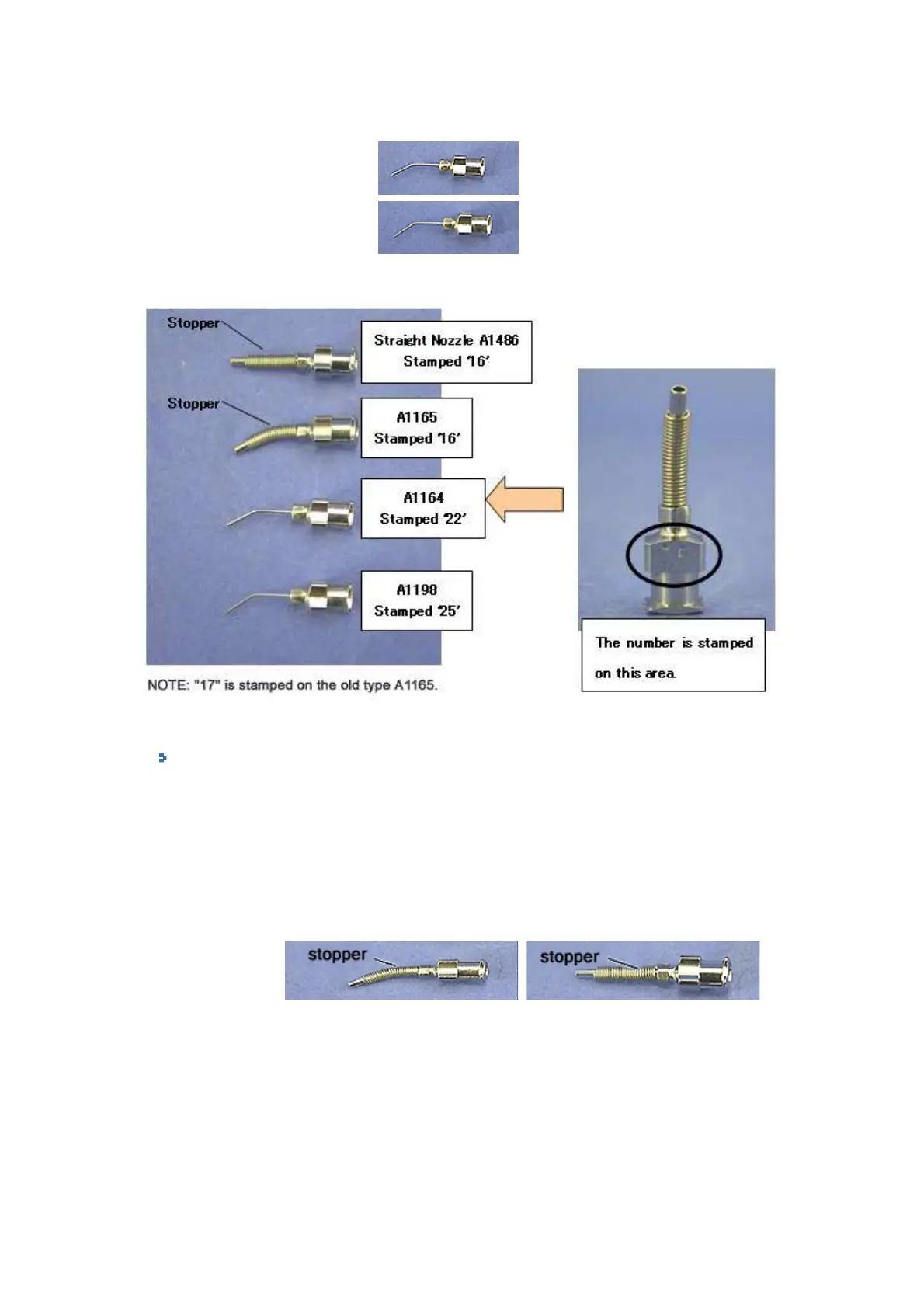 Stopper

Straight Nozzle A1486
Stamped '16'

Stopper

A1165
Stamped '16'

A1164
Stamped '22'

A1198
Stamped '25'

The number is stamped on this area.

NOTE: "17" is stamped on the old type A1165.

stopper

stopper