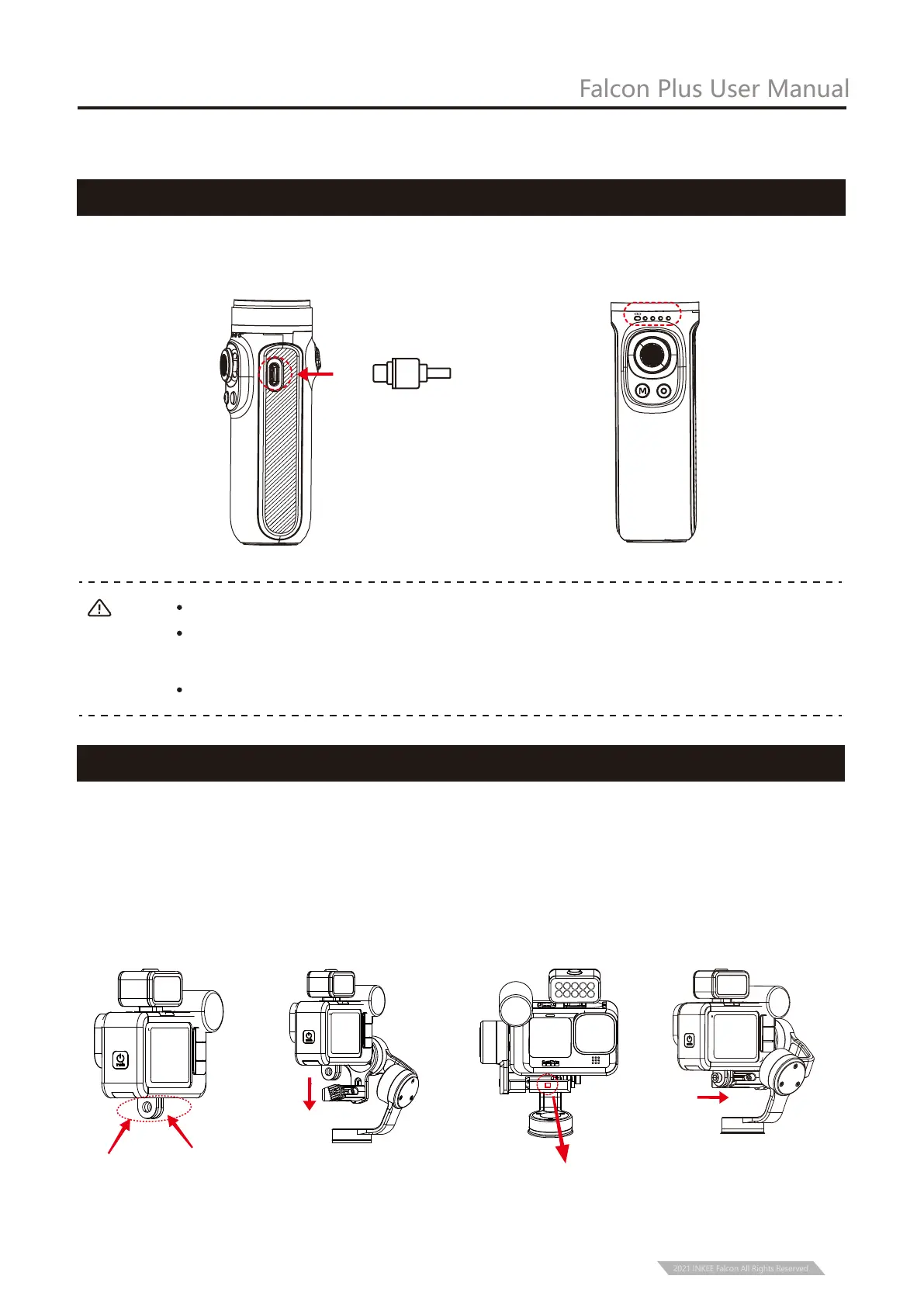 Falcon Plus User Manual

M

2021 INKEE Falcon All Rights Reserved