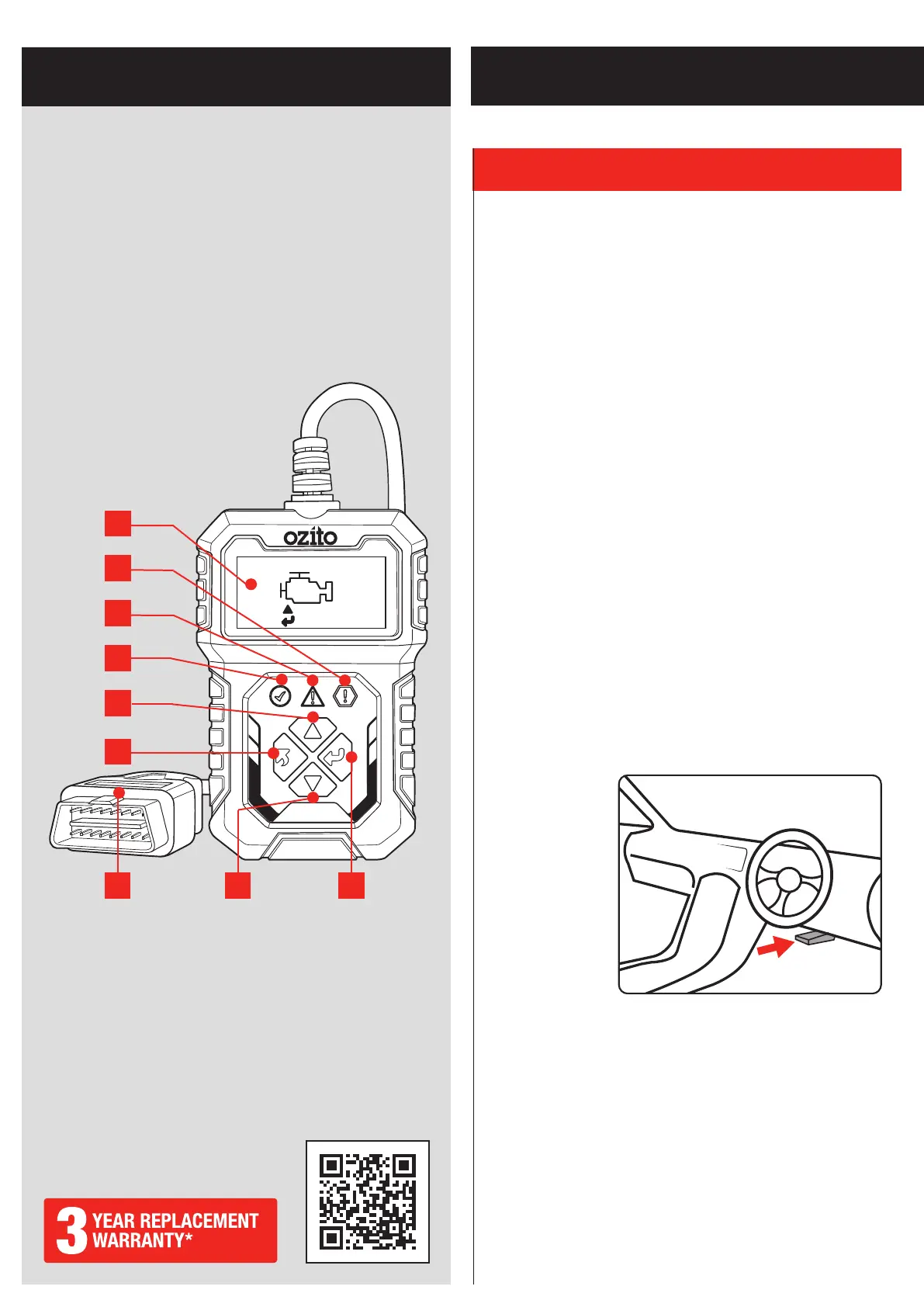 ozito

3 YEAR REPLACEMENT WARRANTY*