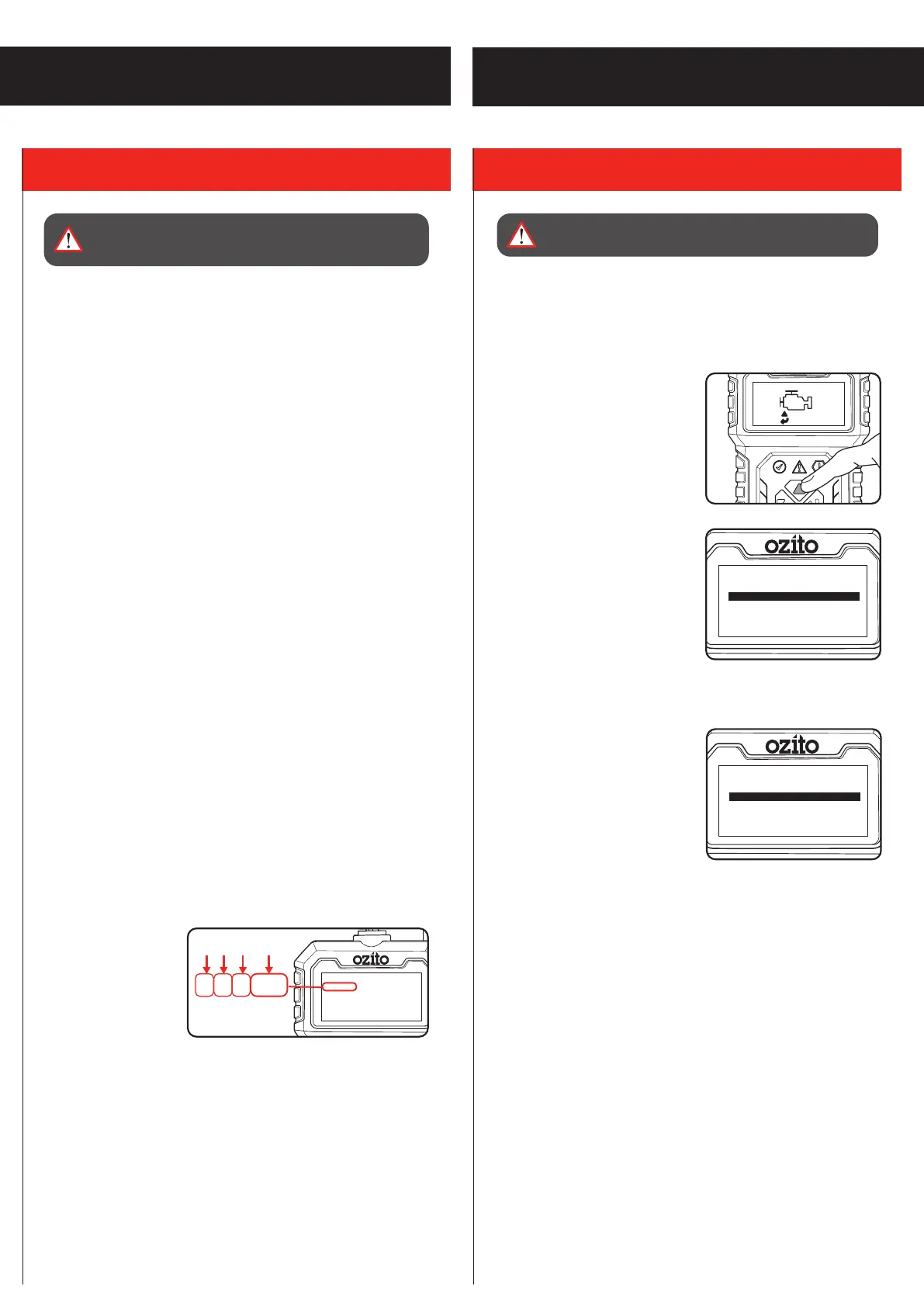 ozito

ozito

ozito