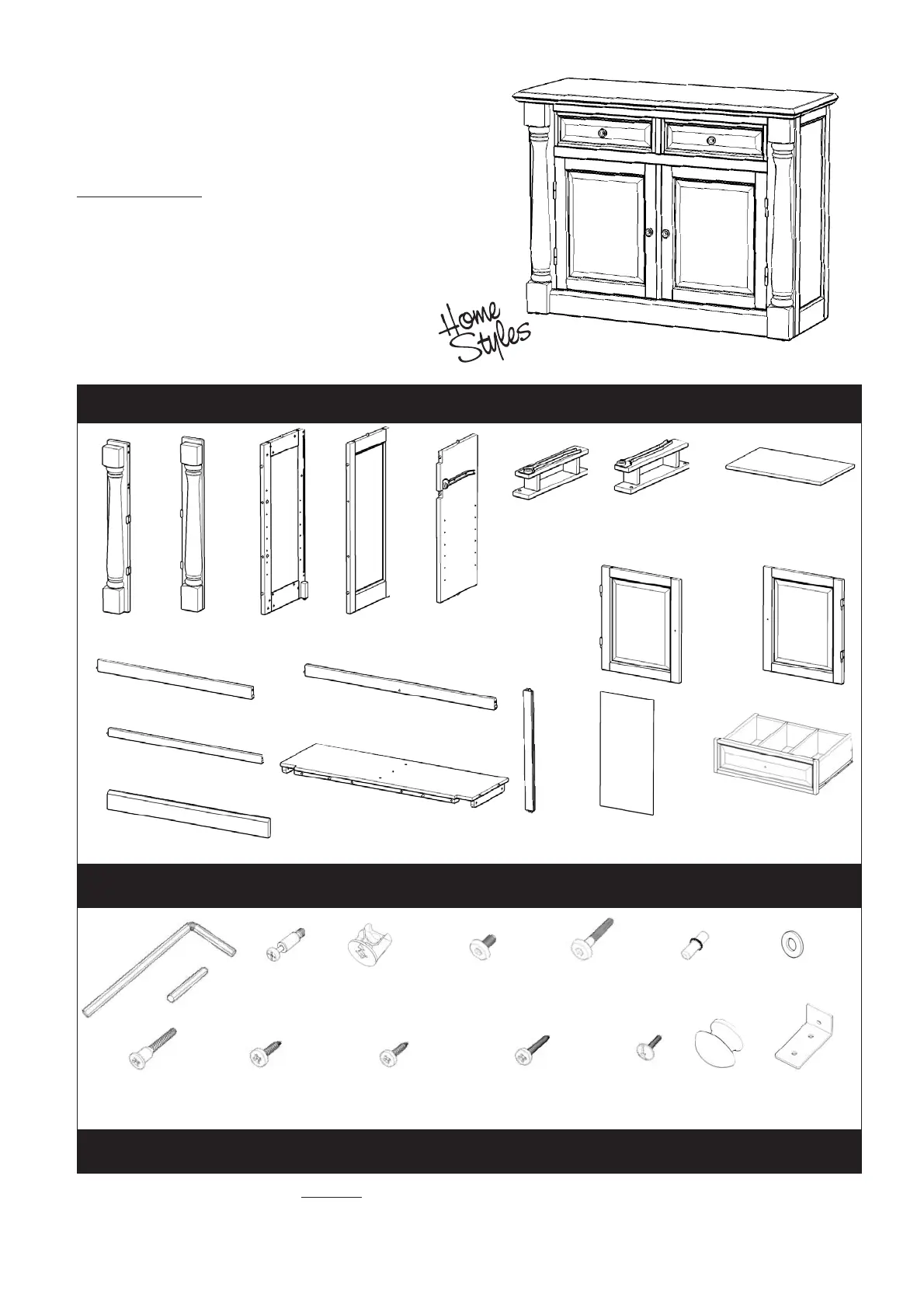 Home Styles