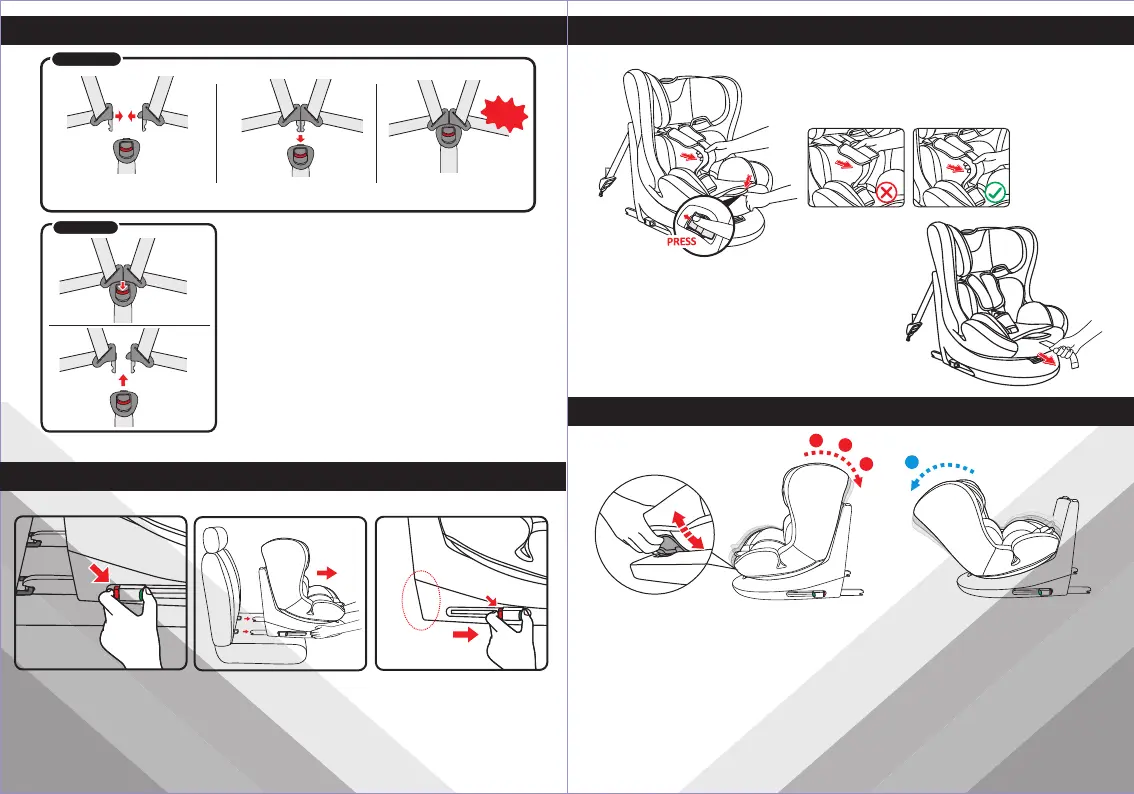 PRESS