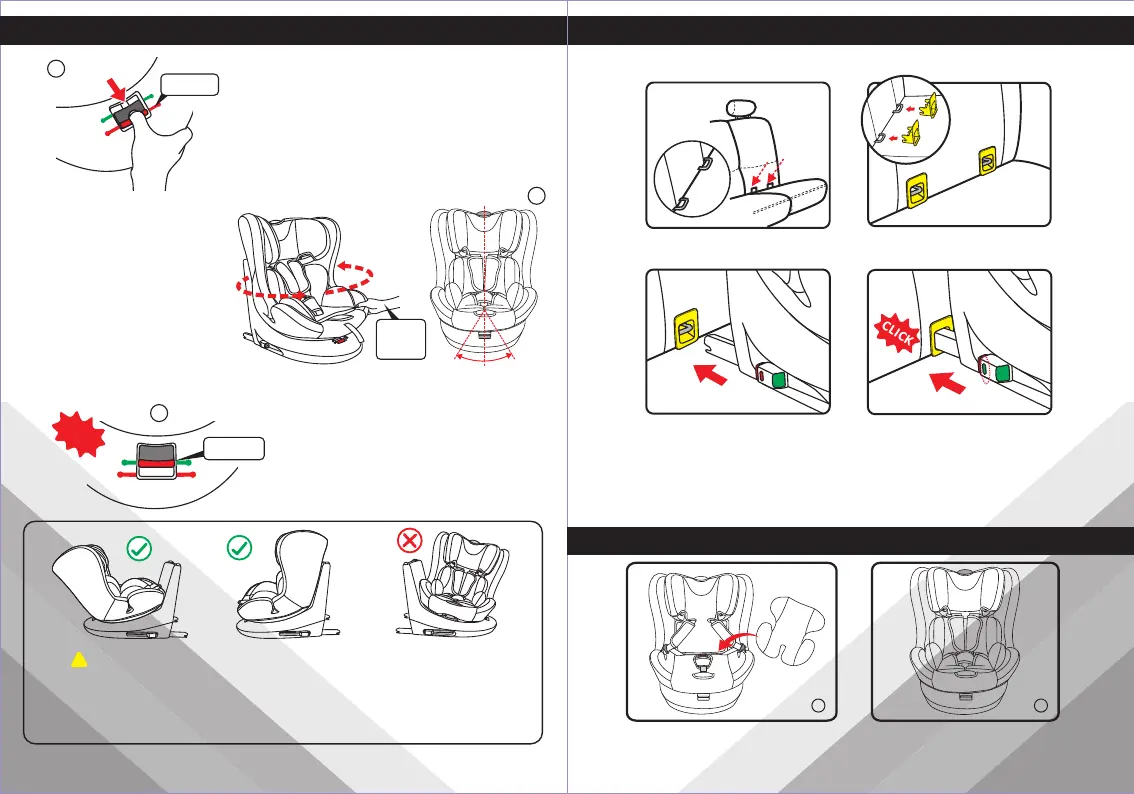 CLICK