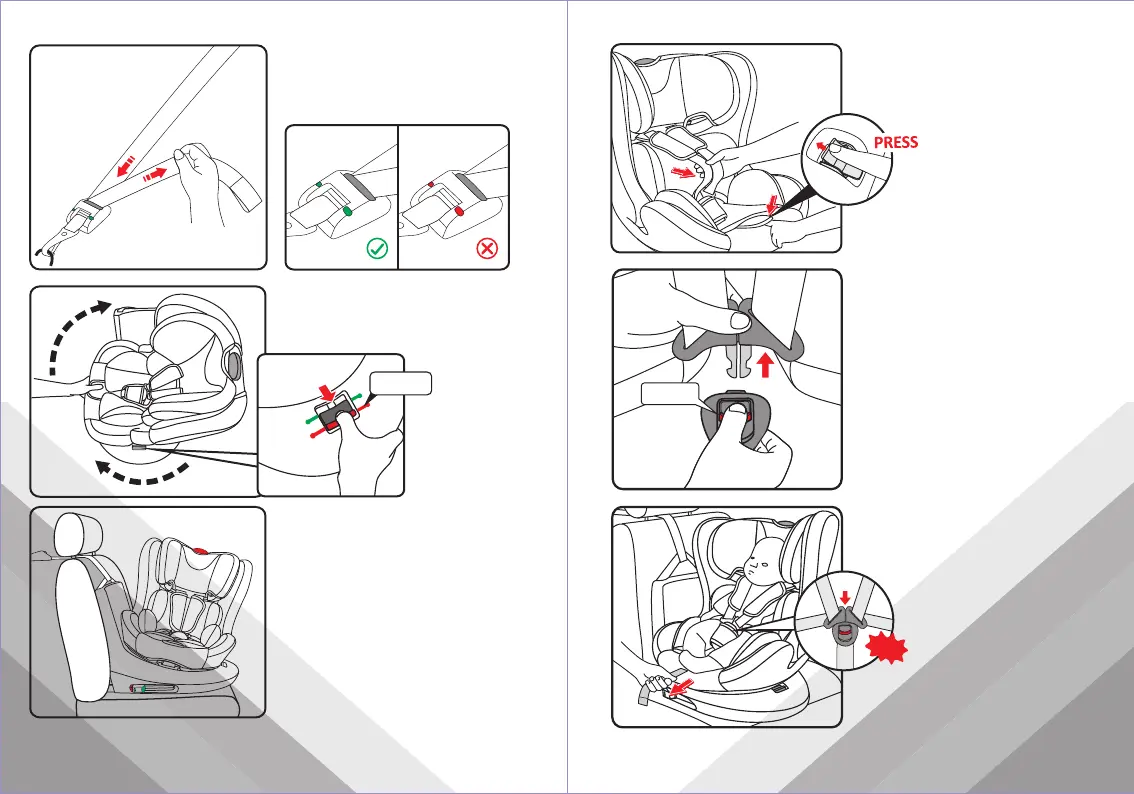 PRESS