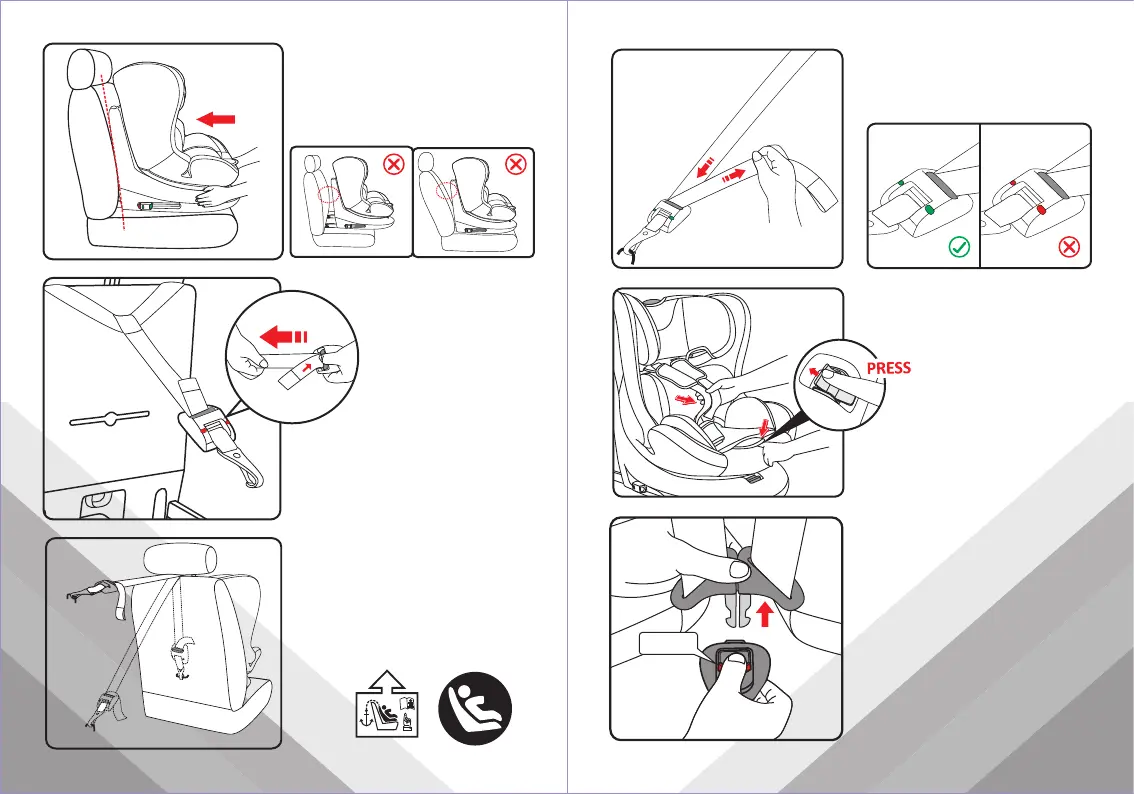 PRESS