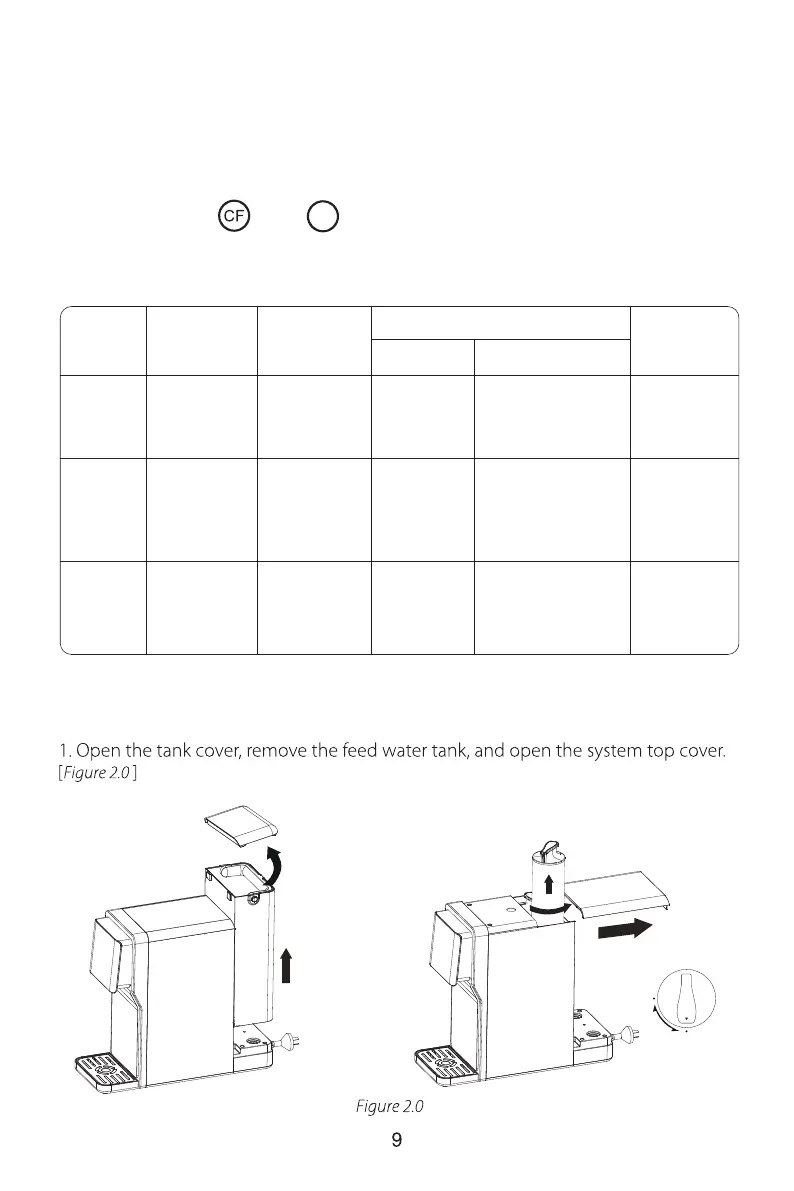 CF

1. Open the tank cover, remove the feed water tank, and open the system top cover. [Figure 2.0]

Figure 2.0

9