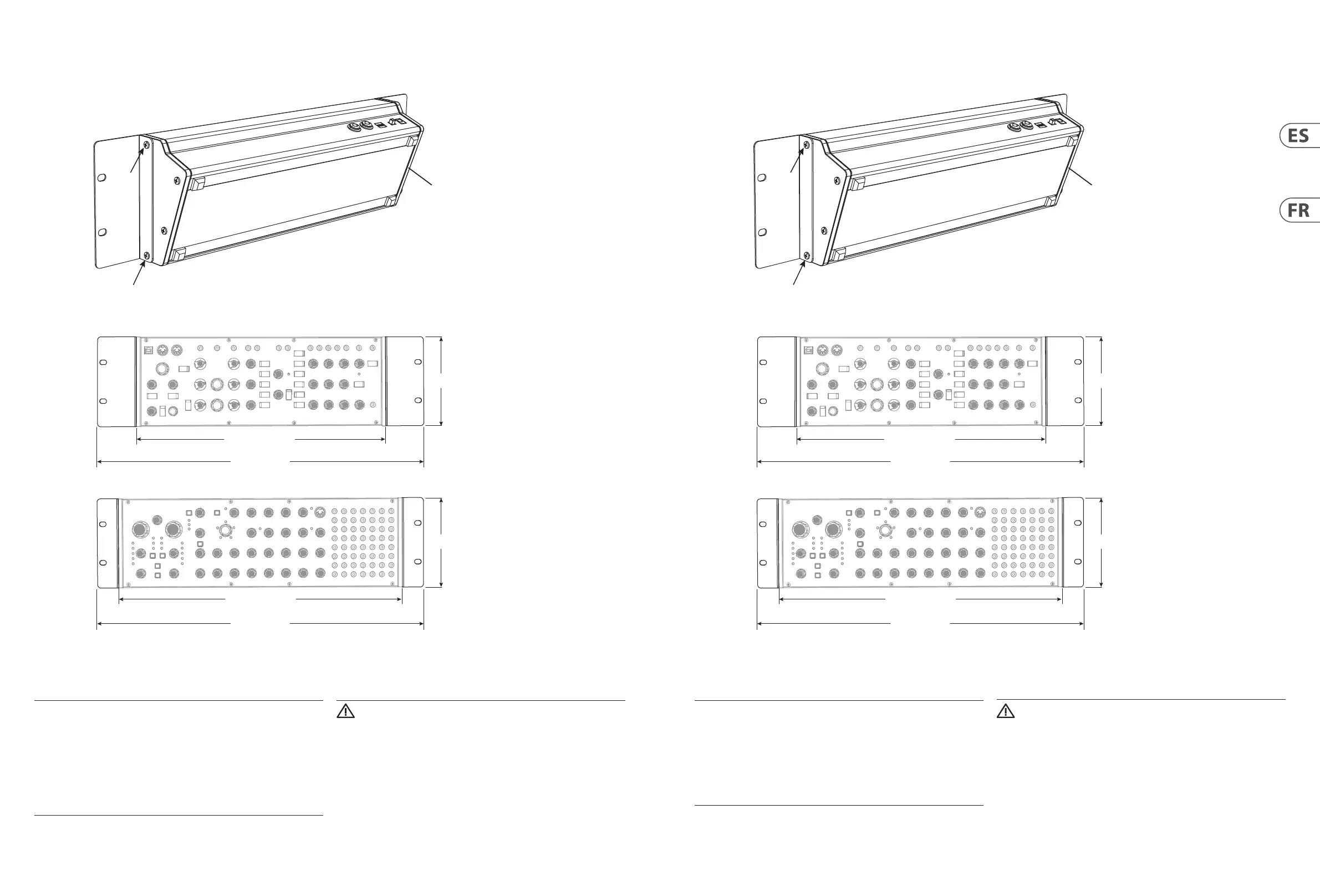 ES

FR