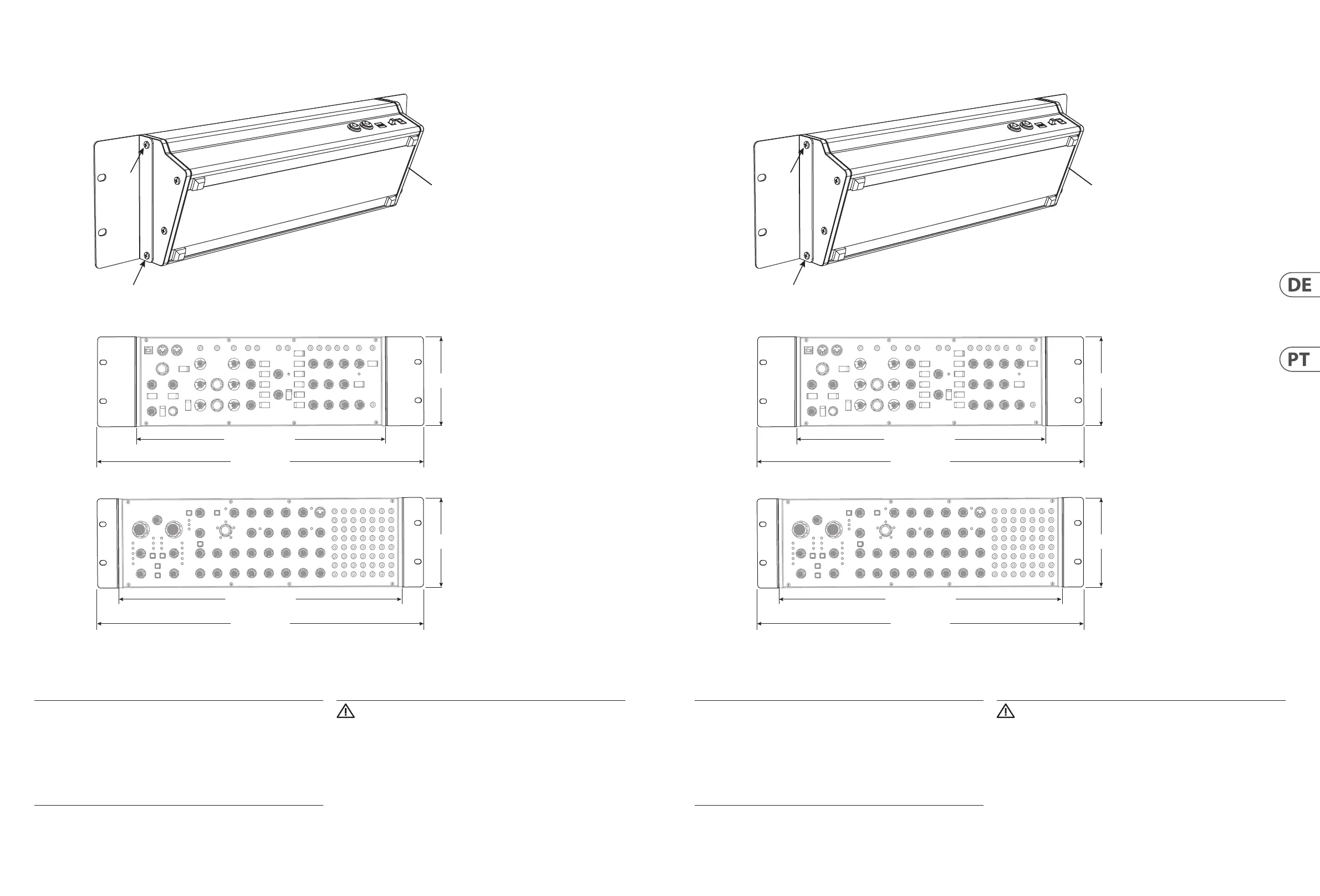 DE

PT