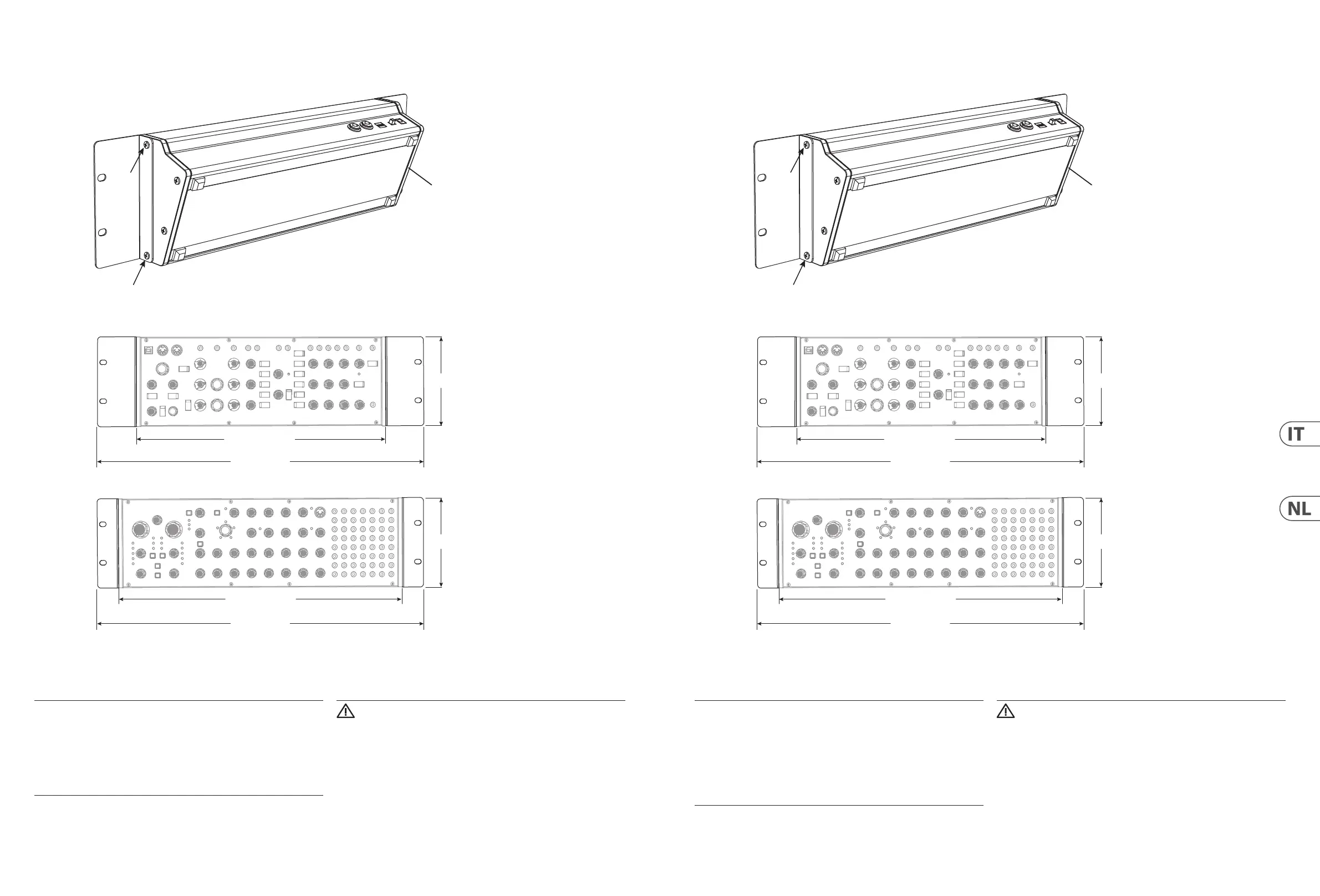 IT

NL