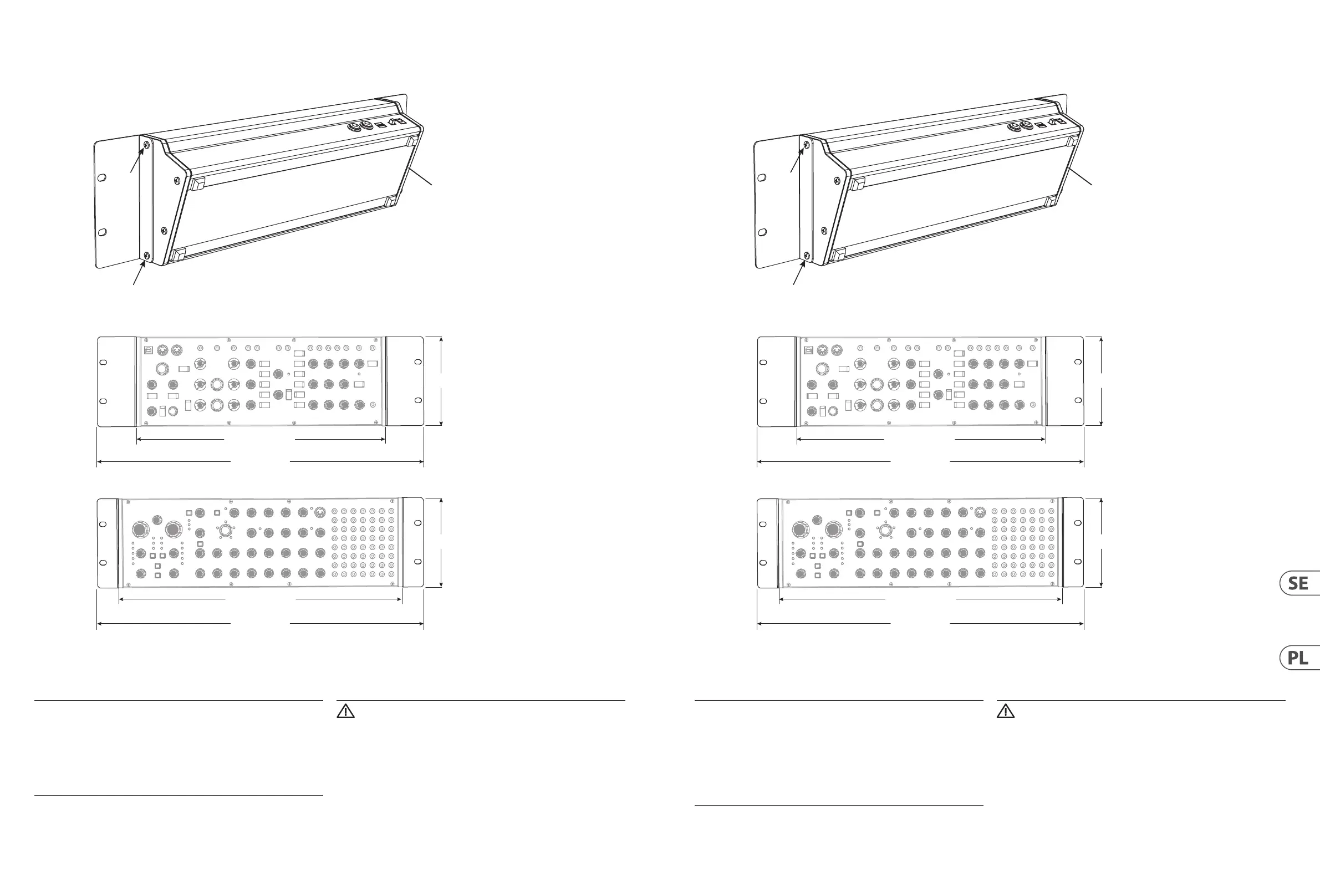 SE

PL