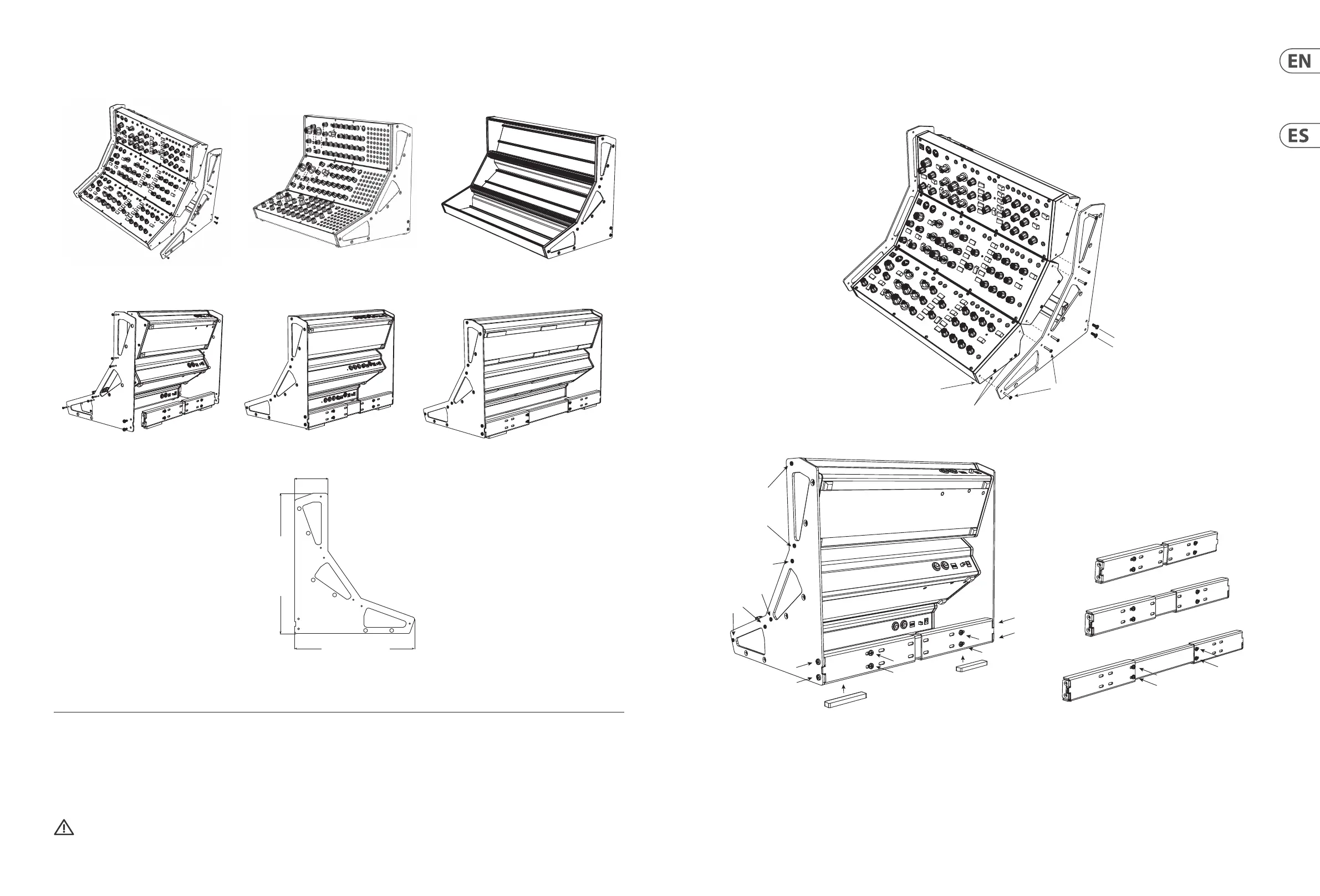 EN

ES