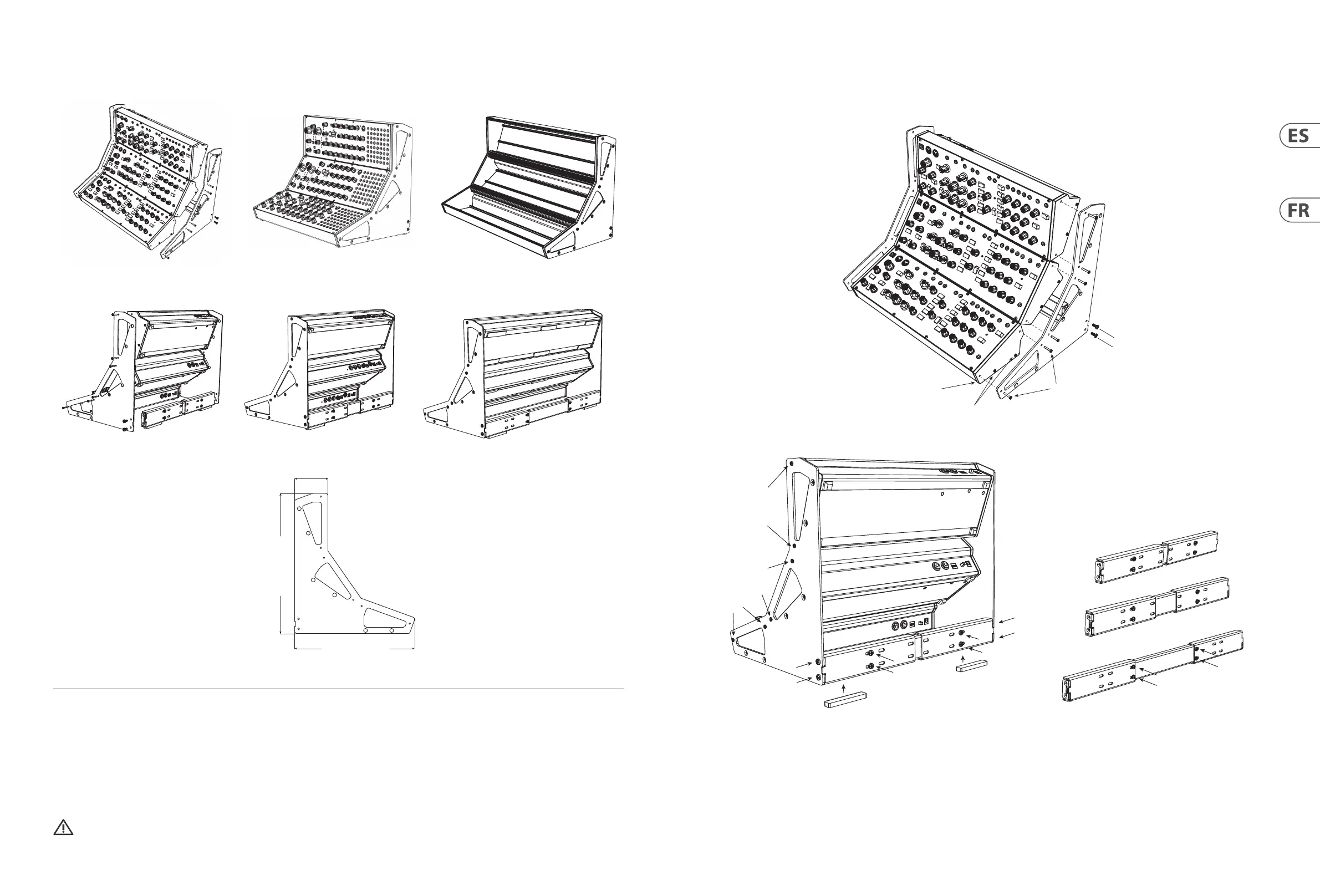 ES

FR