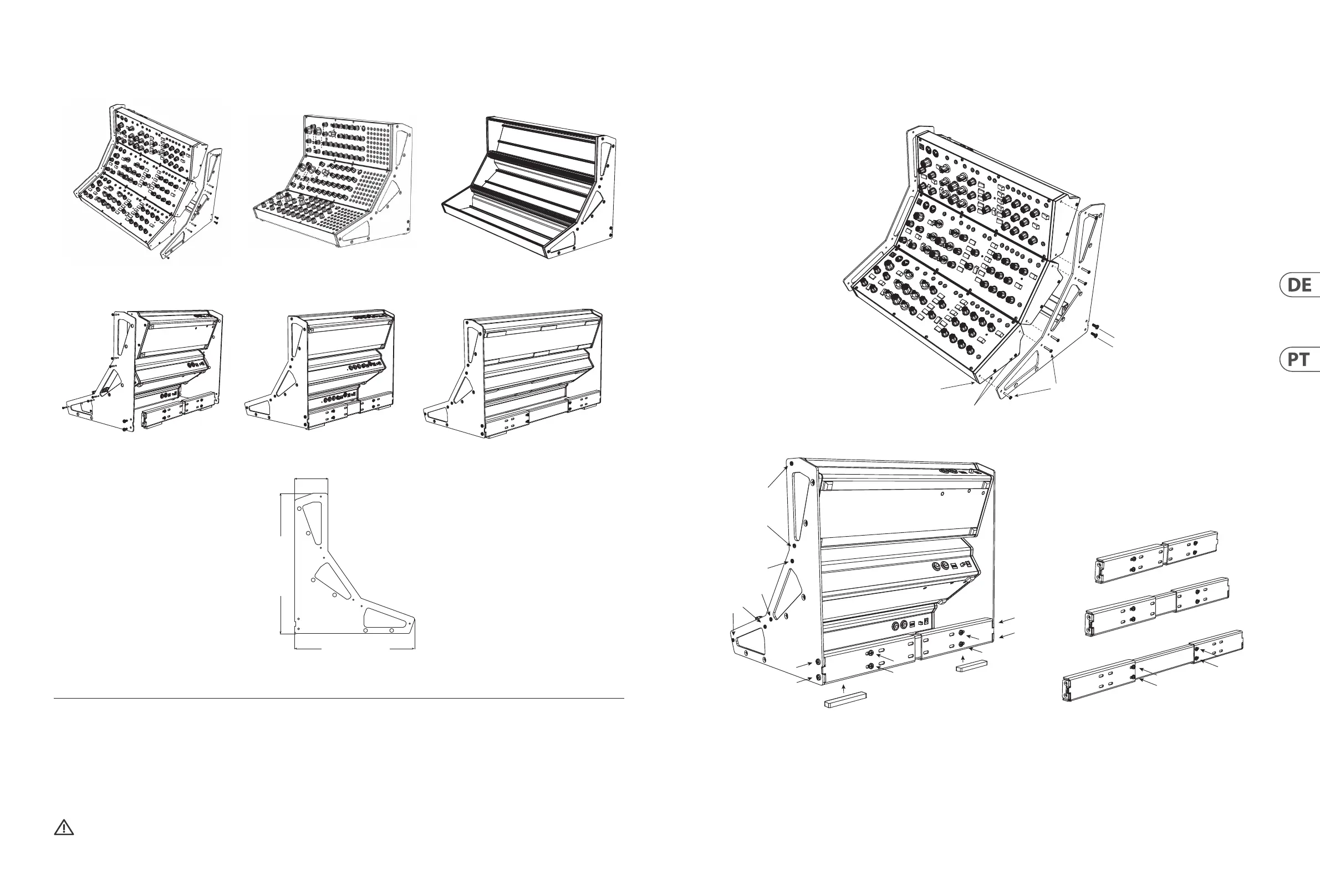 DE

PT